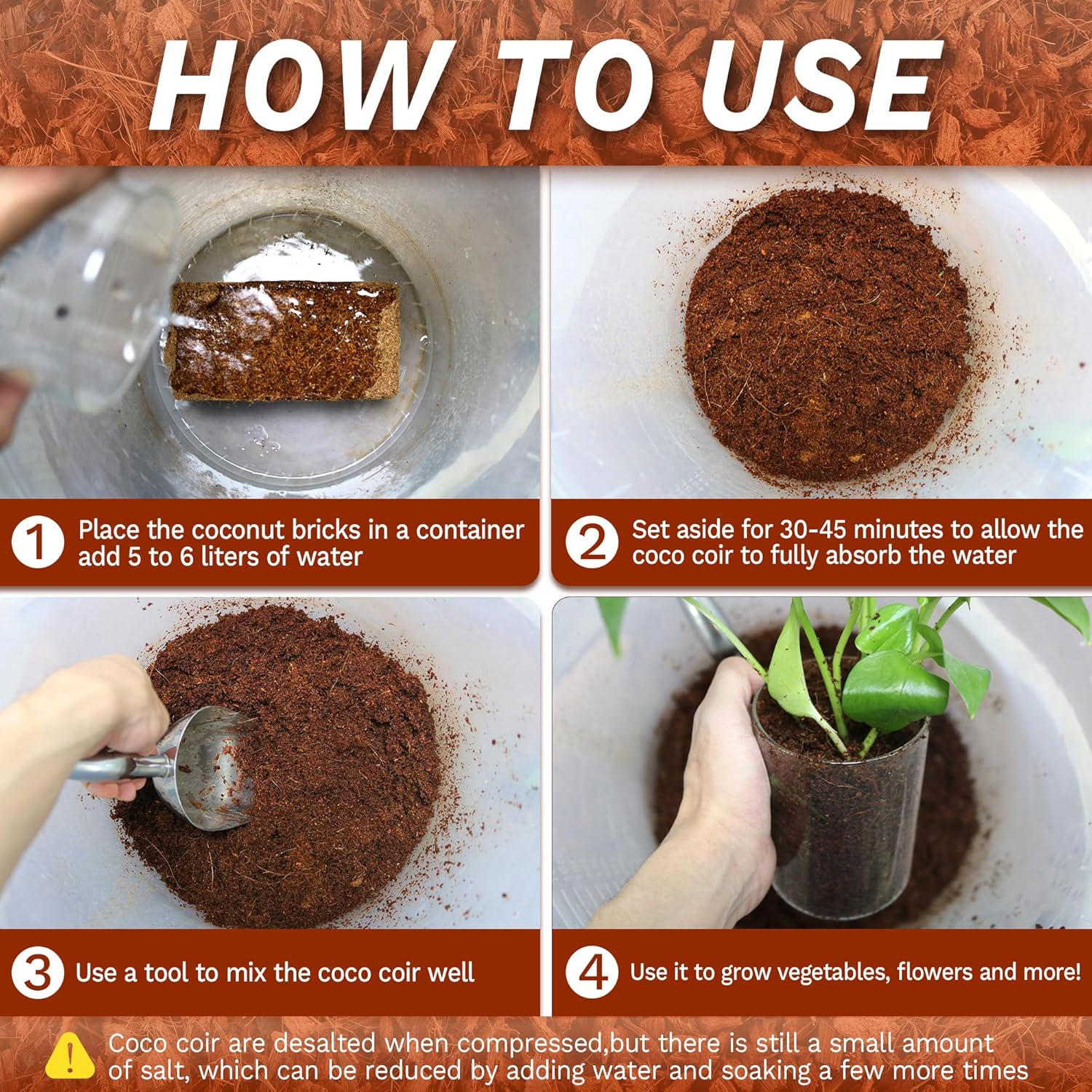 HOW TO USE

1 Place the coconut bricks in a container add 5 to 6 liters of water

2 Set aside for 30-45 minutes to allow the coco coir to fully absorb the water

3 Use a tool to mix the coco coir well

4 Use it to grow vegetables, flowers and more!

! Coco coir are desalted when compressed,but there is still a small amount of salt, which can be reduced by adding water and soaking a few more times