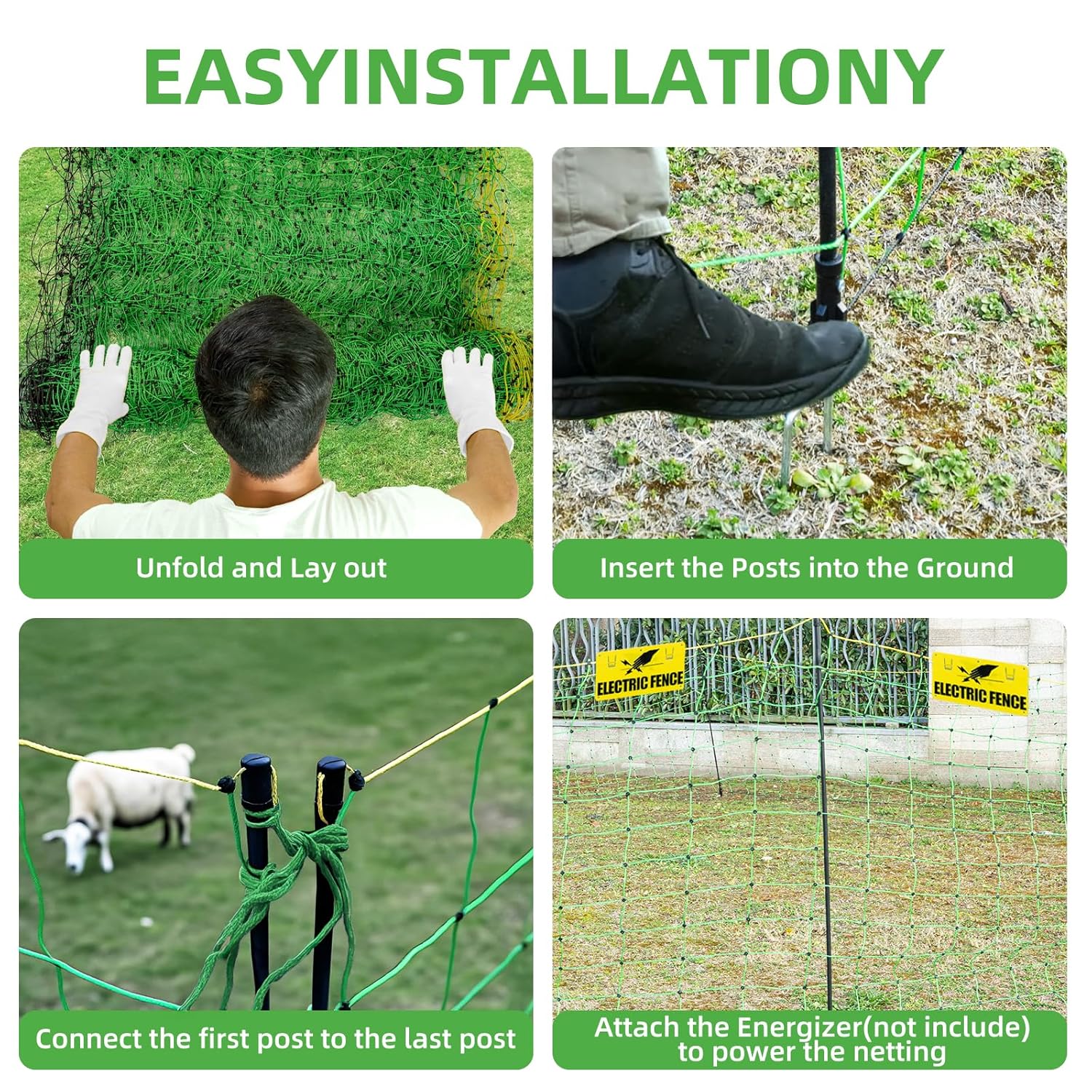 EASYINSTALLATIONY

Unfold and Lay out

Insert the Posts into the Ground

Connect the first post to the last post

ELECTRIC FENCE

ELECTRIC FENCE

Attach the Energizer(not include) to power the netting