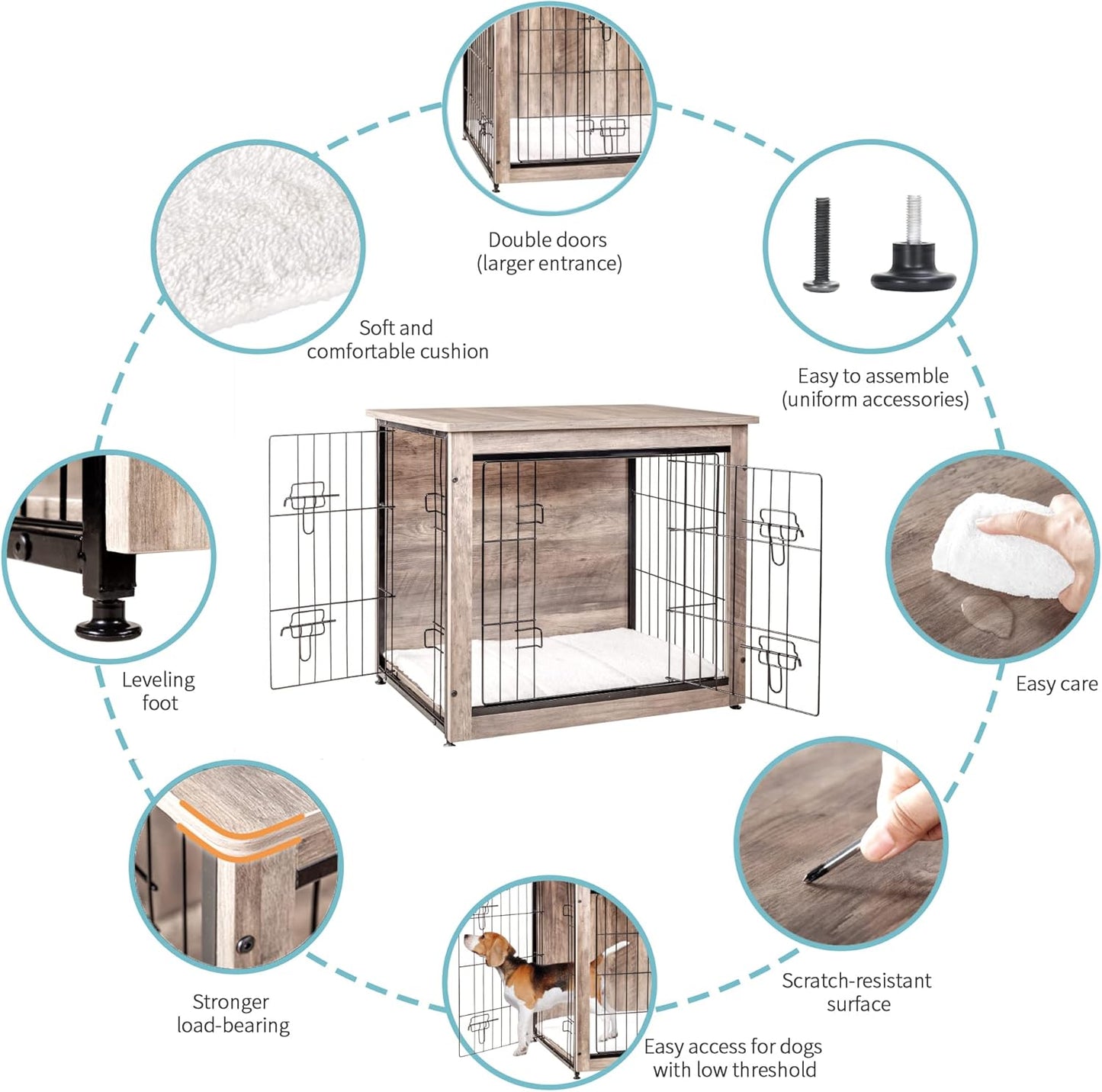 Double doors
(larger entrance)

Soft and
comfortable cushion

Easy to assemble
(uniform accessories)

Leveling
foot

Easy care

Stronger
load-bearing

Scratch-resistant
surface

Easy access for dogs
with low threshold