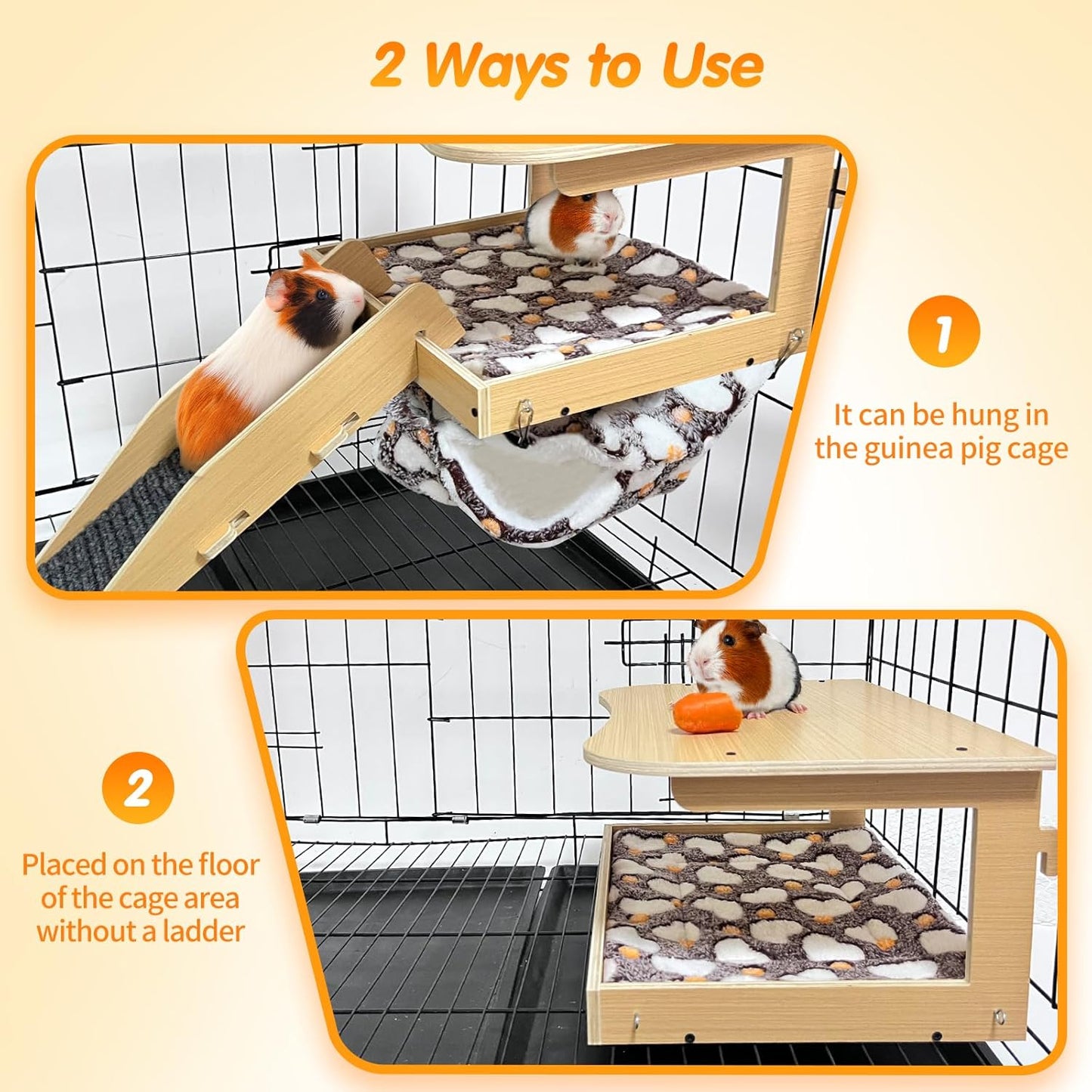 2 Ways to Use

1

It can be hung in the guinea pig cage

2

Placed on the floor of the cage area without a ladder