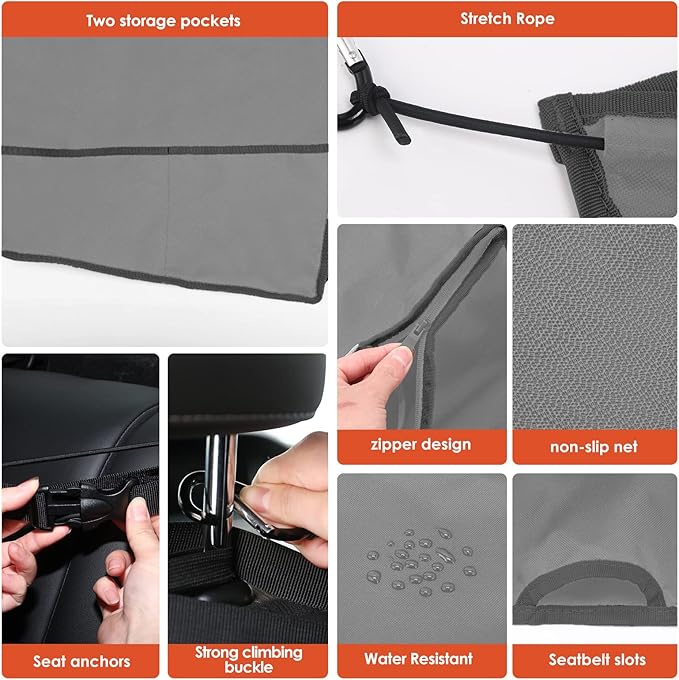 Two storage pockets

Stretch Rope

zipper design

non-slip net

Seat anchors

Strong climbing buckle

Water Resistant

Seatbelt slots