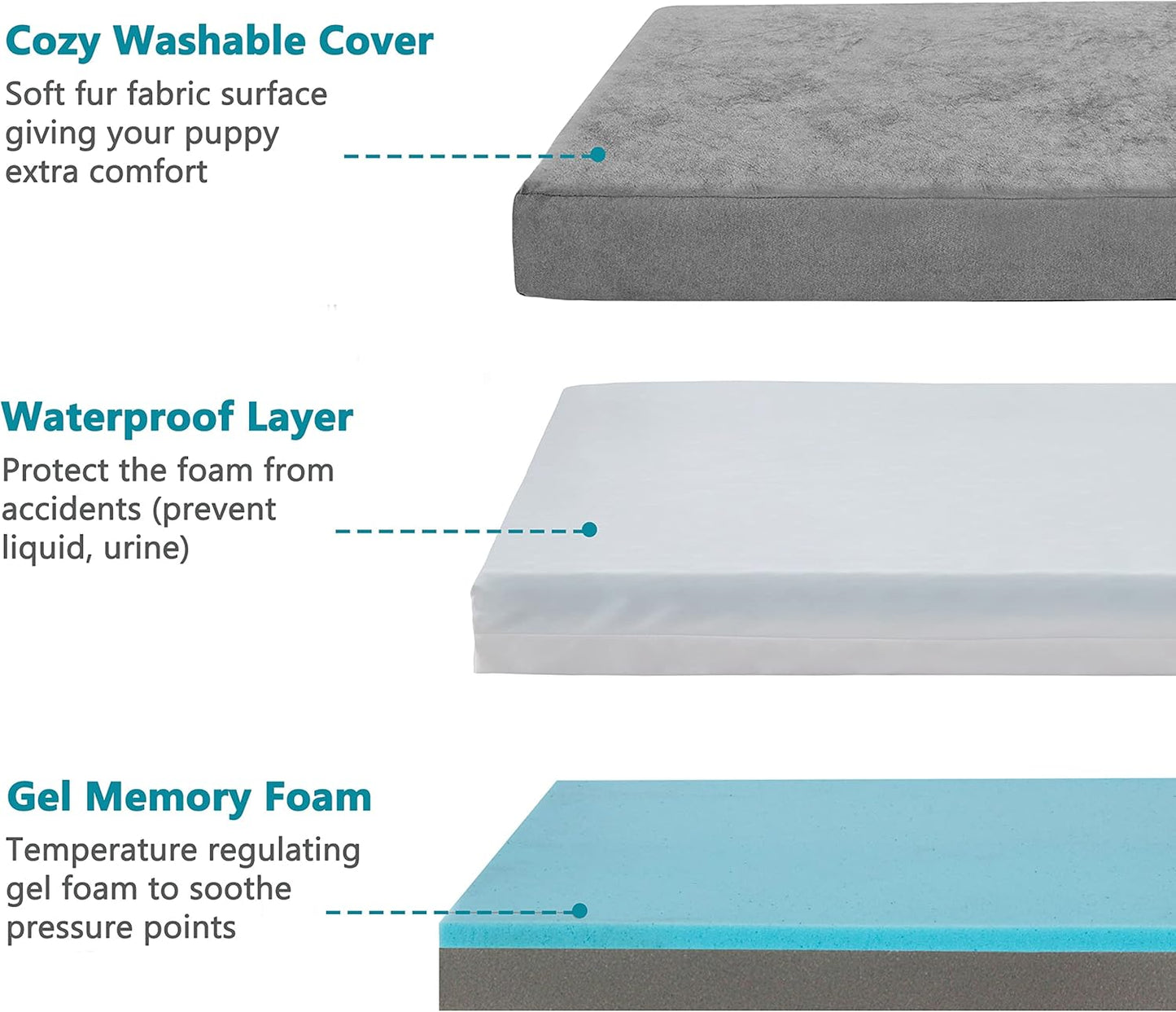 Cozy Washable Cover
Soft fur fabric surface giving your puppy extra comfort

Waterproof Layer
Protect the foam from accidents (prevent liquid, urine)

Gel Memory Foam
Temperature regulating gel foam to soothe pressure points