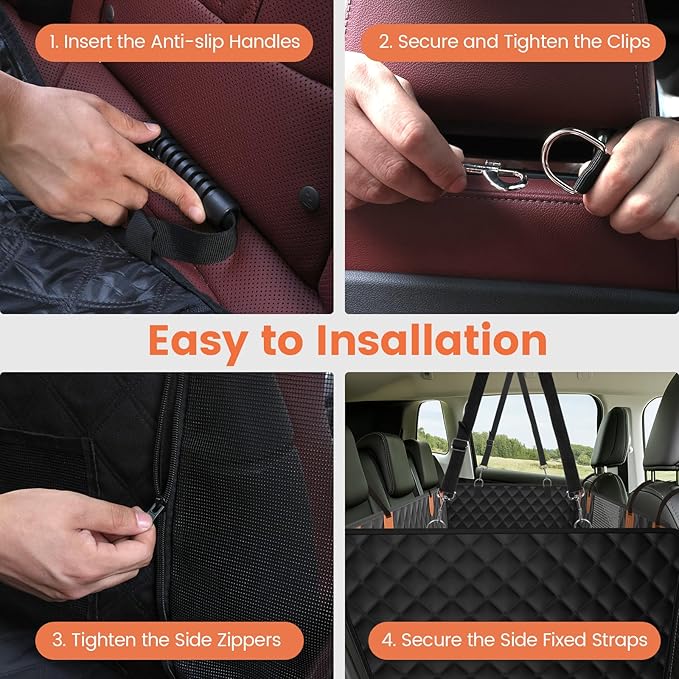 1. Insert the Anti-slip Handles

2. Secure and Tighten the Clips

Easy to Insallation

3. Tighten the Side Zippers

4. Secure the Side Fixed Straps