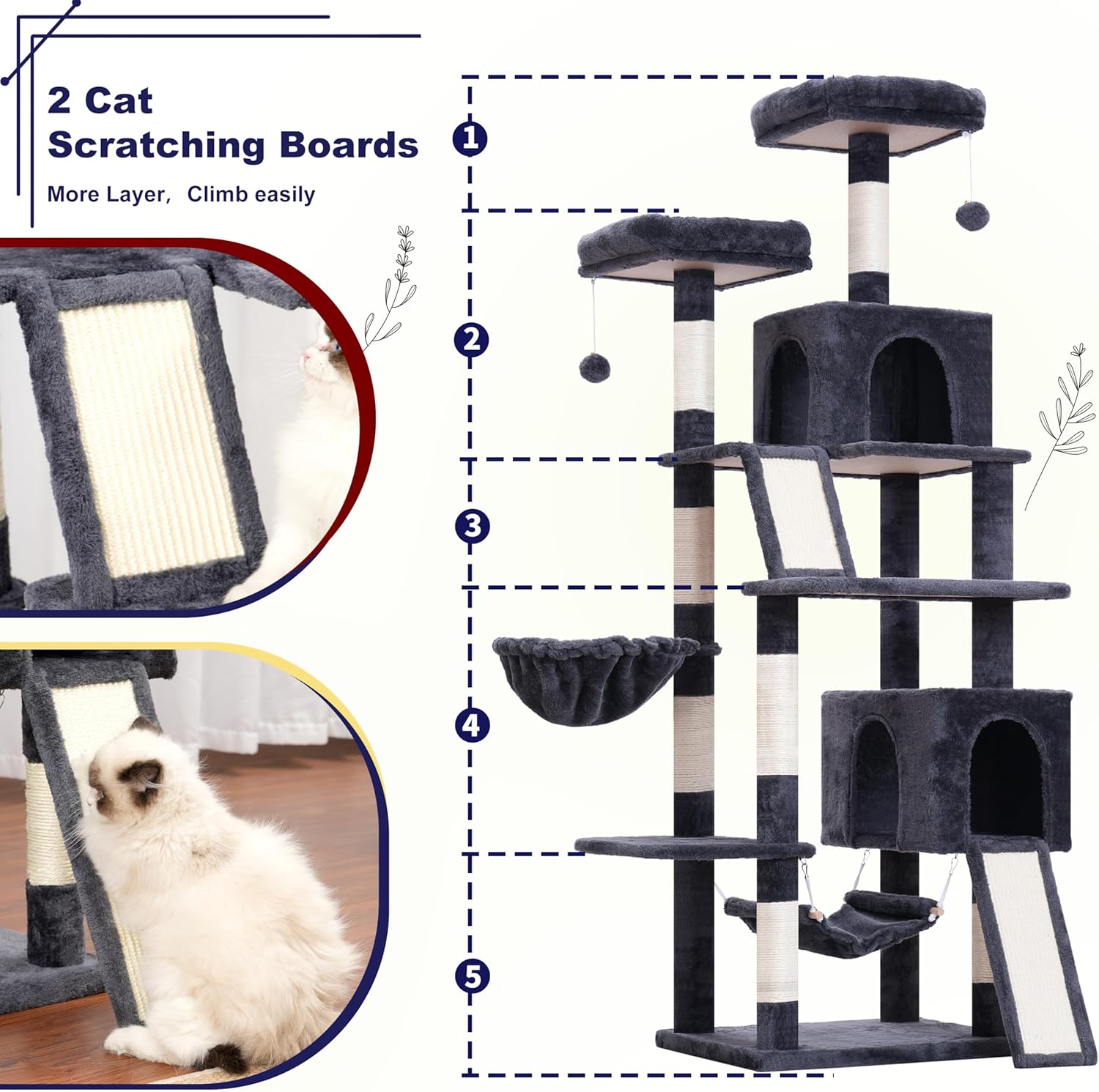 2 Cat Scratching Boards

More Layer, Climb easily

1

2

3

4

5