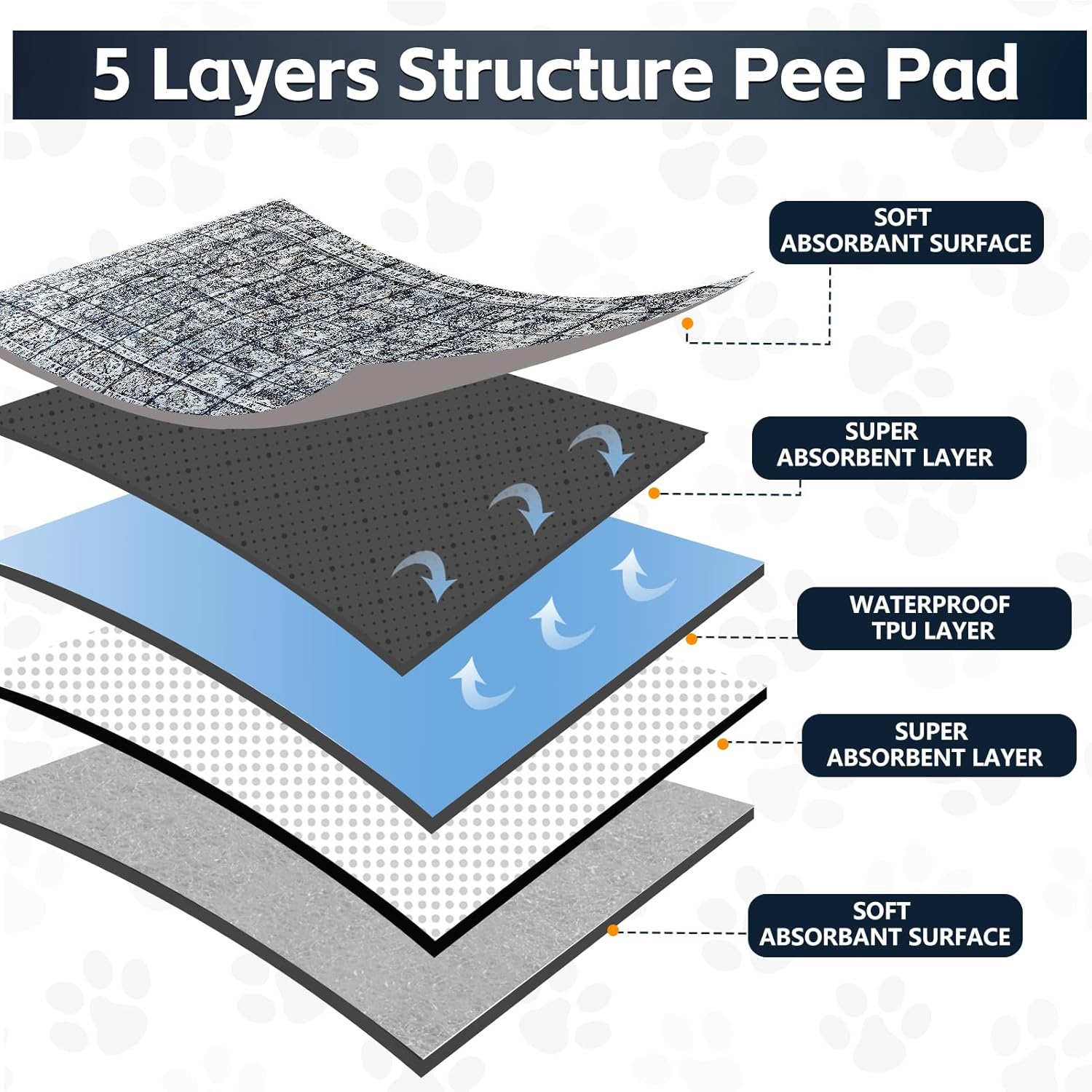 5 Layers Structure Pee Pad

SOFT
ABSORBANT SURFACE

SUPER
ABSORBENT LAYER

WATERPROOF
TPU LAYER

SUPER
ABSORBENT LAYER

SOFT
ABSORBANT SURFACE