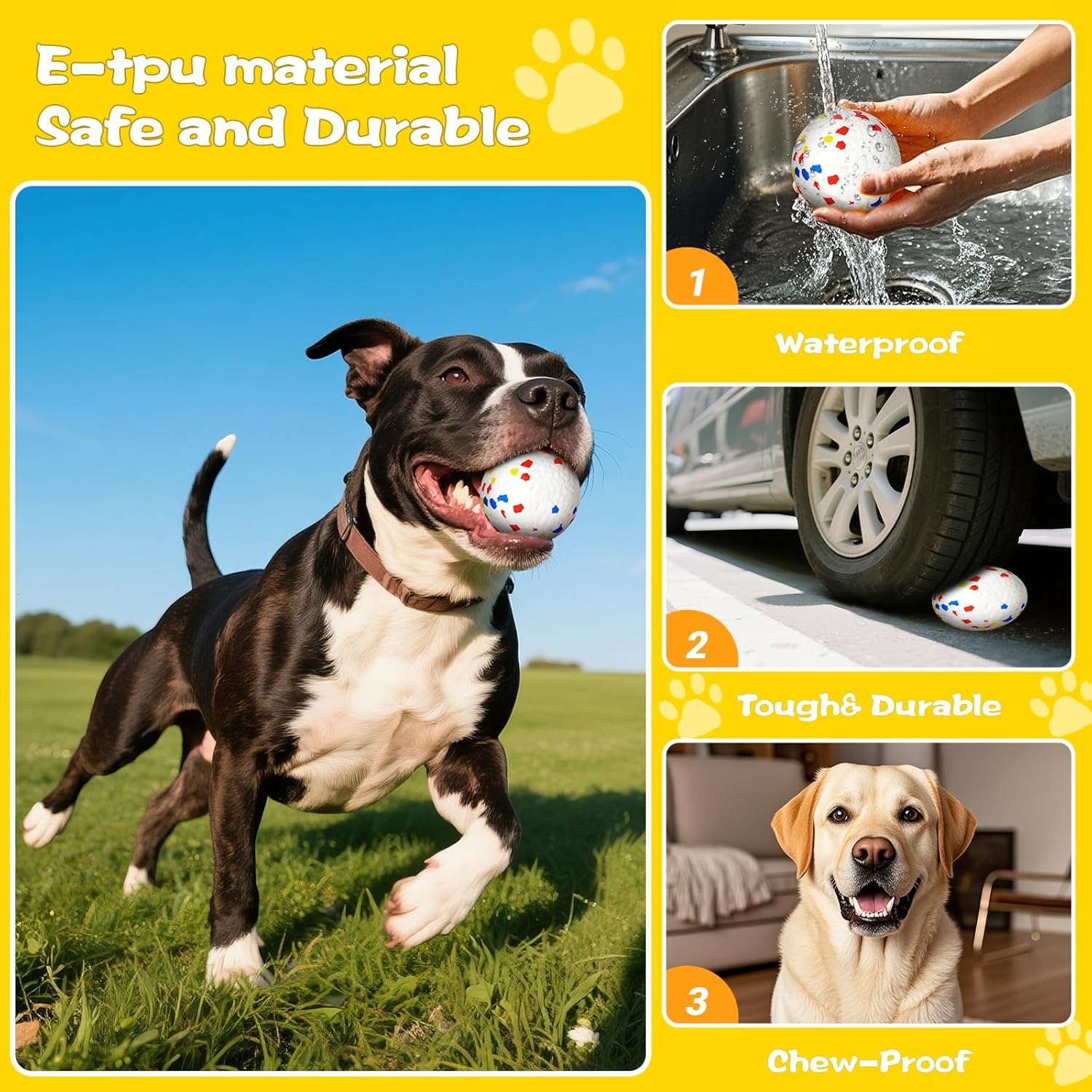 E-tpu material
Safe and Durable

1
Waterproof

2
Tough& Durable

3
Chew-Proof