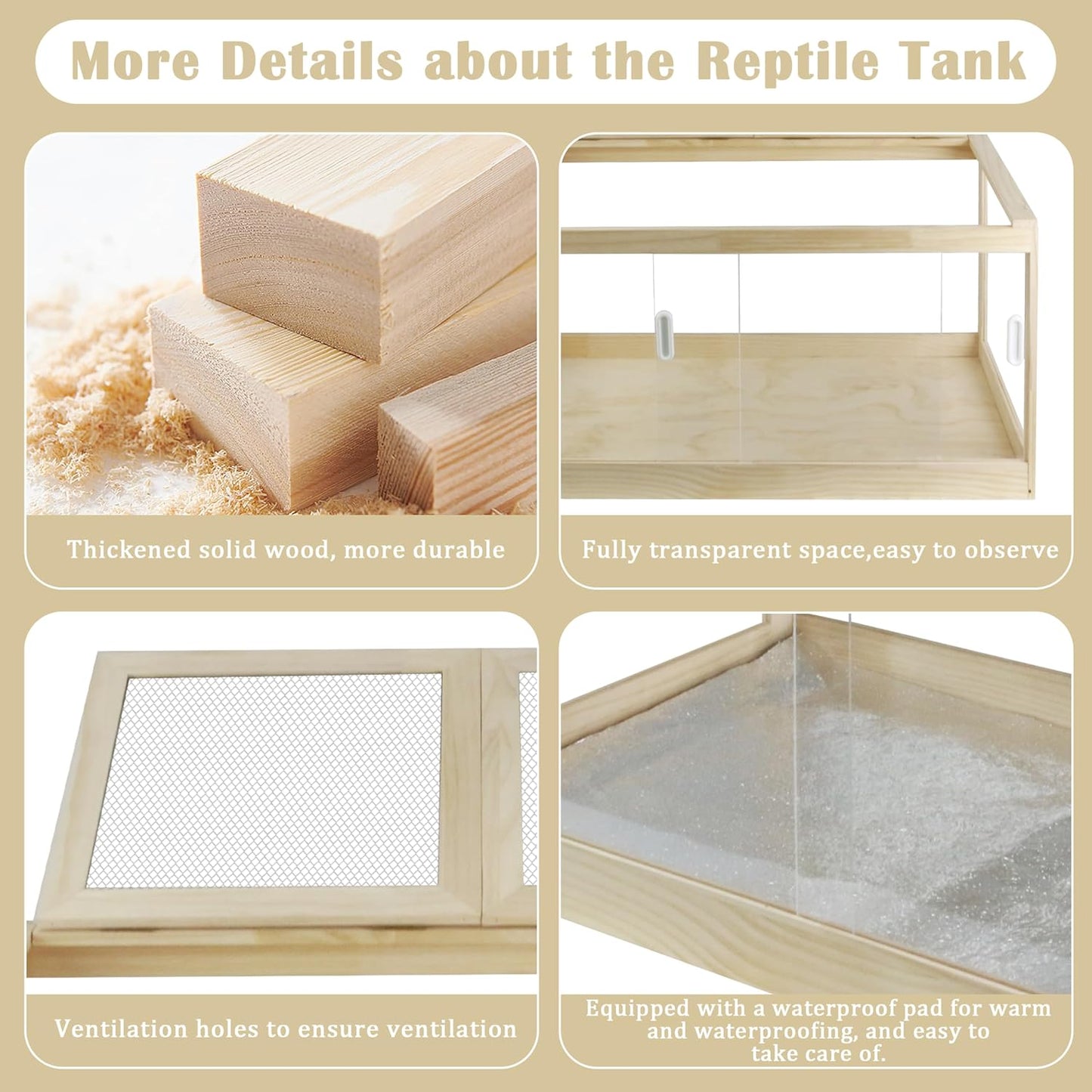 More Details about the Reptile Tank

Thickened solid wood, more durable

Fully transparent space,easy to observe

Ventilation holes to ensure ventilation

Equipped with a waterproof pad for warm and waterproofing, and easy to take care of.