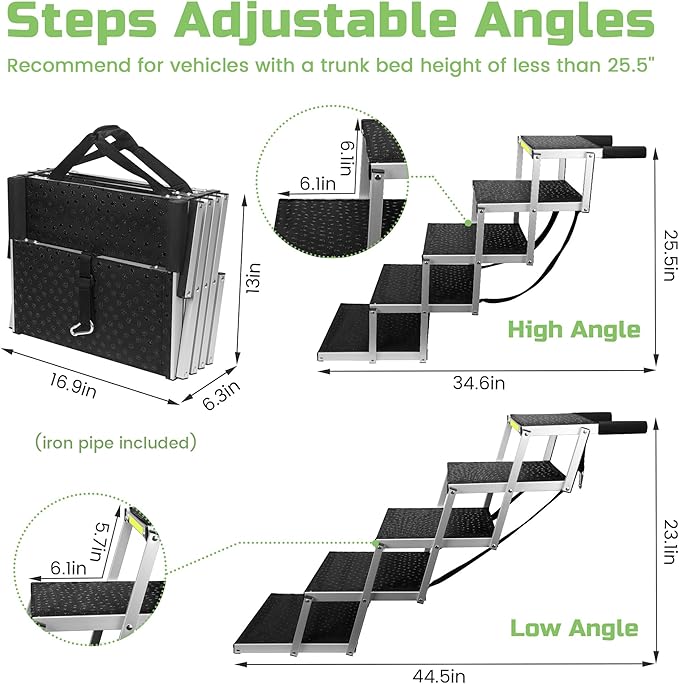 Steps Adjustable Angles

Recommend for vehicles with a trunk bed height of less than 25.5"

13in

16.9in

6.3in

(iron pipe included)

6.1in

6.1in

25.5in

High Angle

34.6in

5.7in

6.1in

23.1in

Low Angle

44.5in