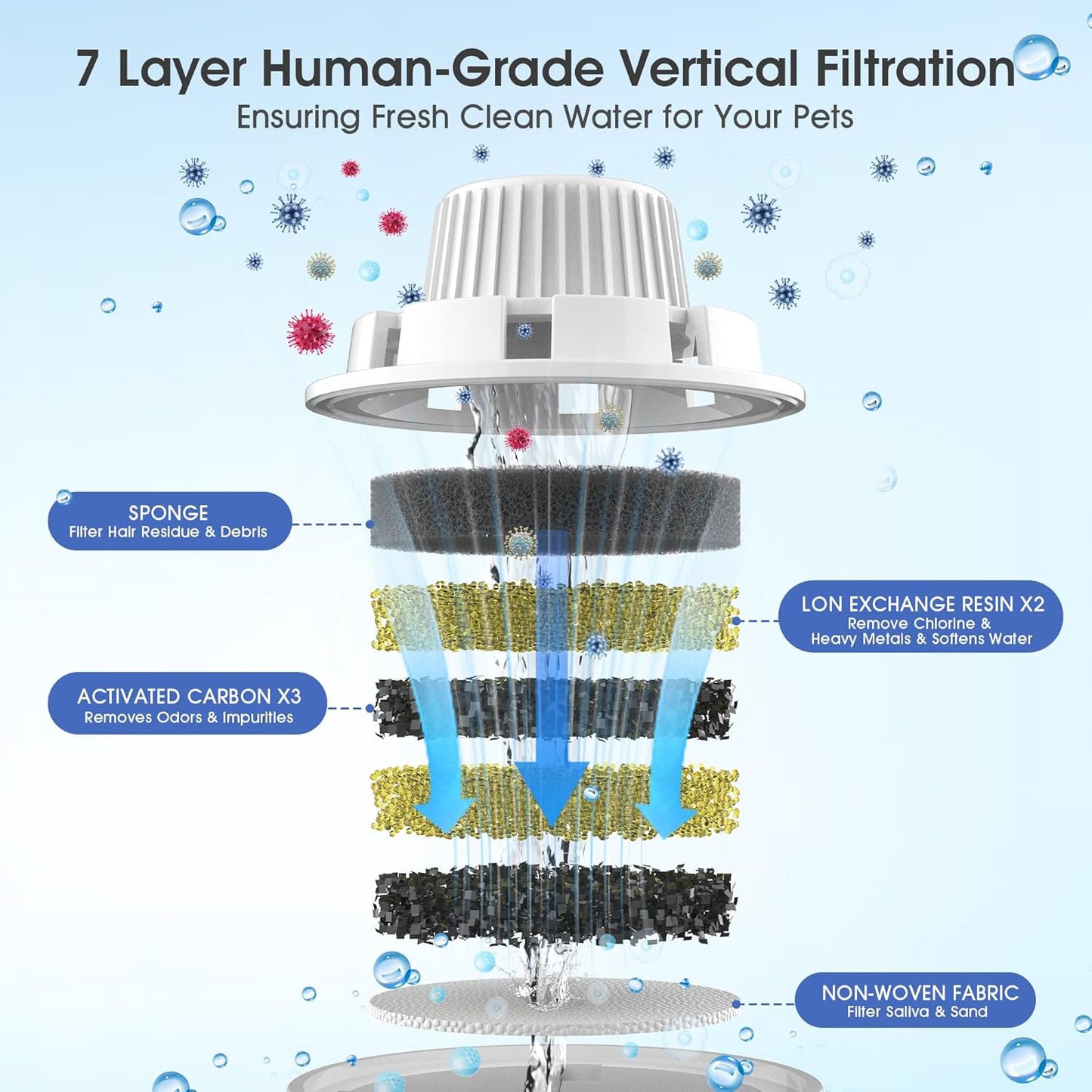 7 Layer Human-Grade Vertical Filtration
Ensuring Fresh Clean Water for Your Pets

SPONGE
Filter Hair Residue & Debris

LON EXCHANGE RESIN X2
Remove Chlorine & Heavy Metals & Softens Water

ACTIVATED CARBON X3
Removes Odors & Impurities

NON-WOVEN FABRIC
Filter Saliva & Sand