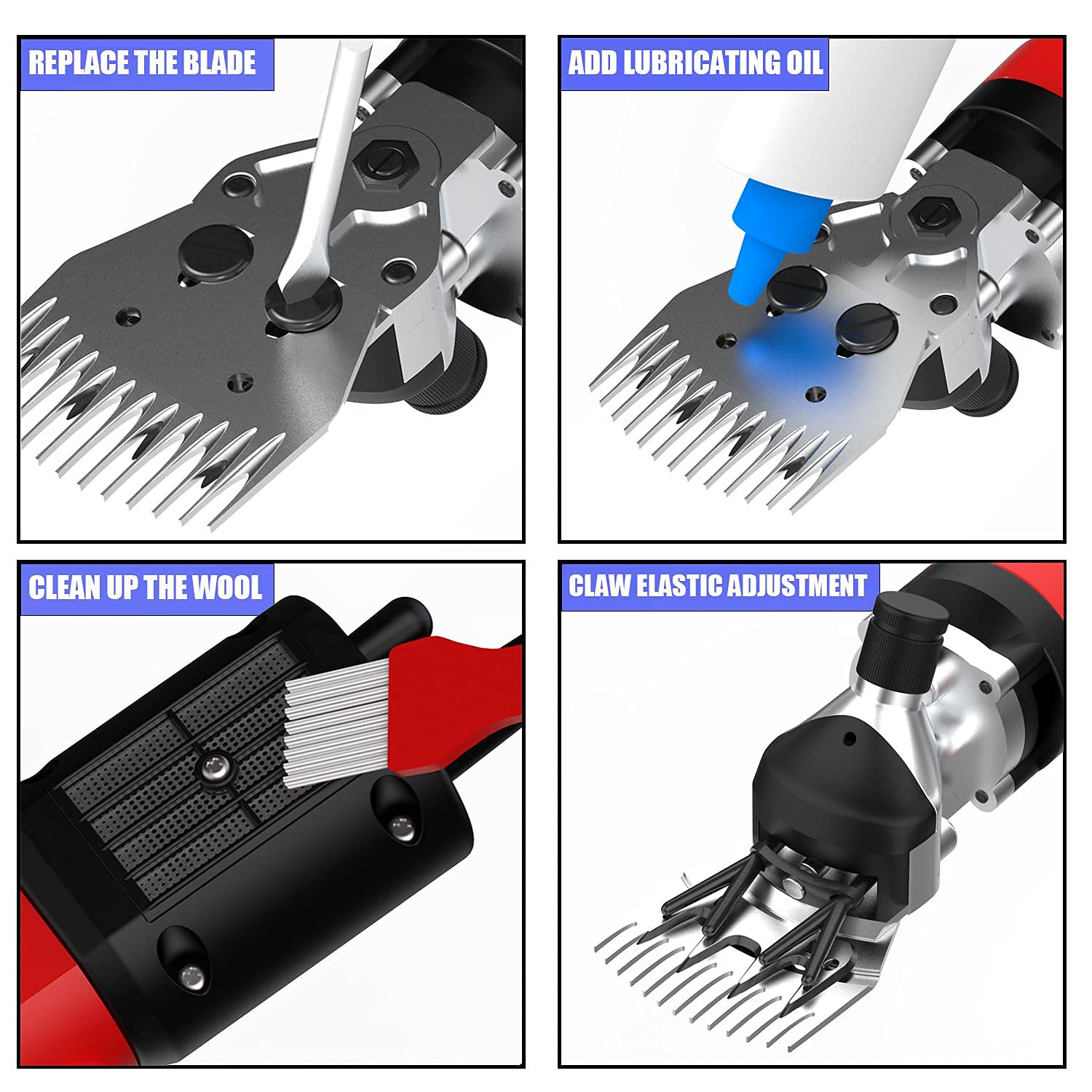 REPLACE THE BLADE

ADD LUBRICATING OIL

CLEAN UP THE WOOL

CLAW ELASTIC ADJUSTMENT