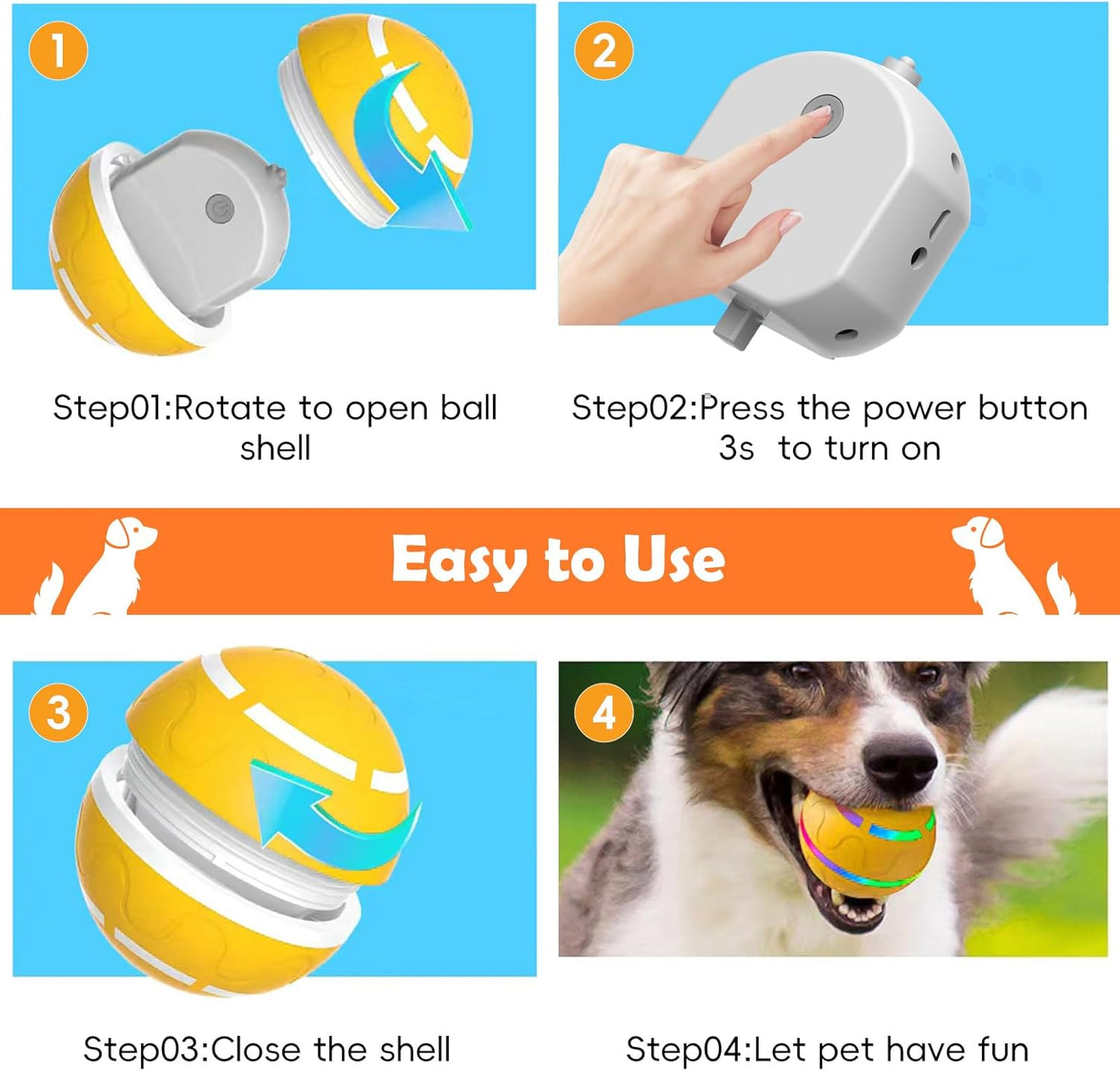 1

Step01:Rotate to open ball shell

2

Step02:Press the power button 3s to turn on

Easy to Use

3

Step03:Close the shell

4

Step04:Let pet have fun