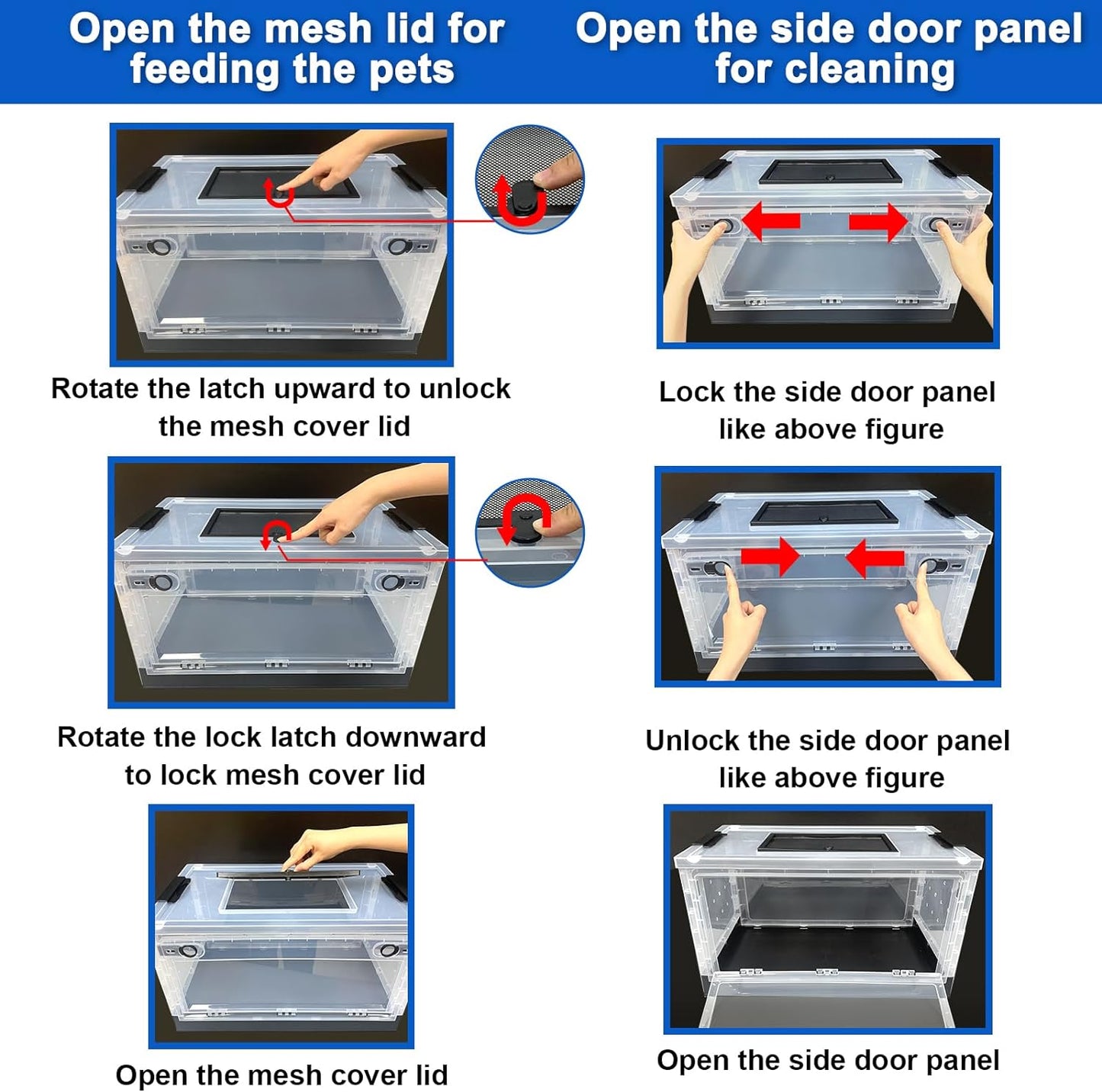 Open the mesh lid for feeding the pets

Rotate the latch upward to unlock the mesh cover lid

Rotate the lock latch downward to lock mesh cover lid

Open the mesh cover lid

Open the side door panel for cleaning

Lock the side door panel like above figure

Unlock the side door panel like above figure

Open the side door panel