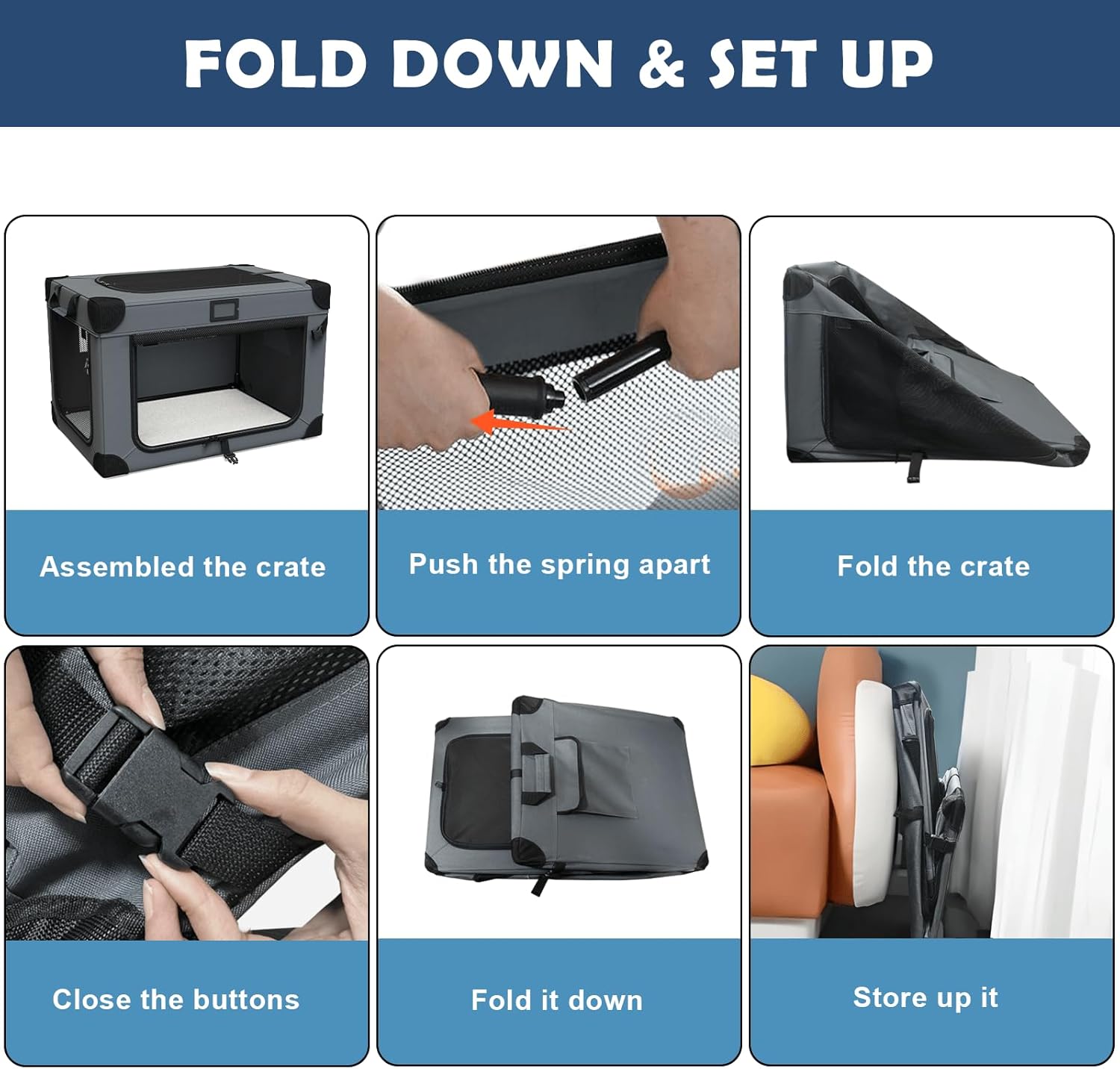 FOLD DOWN & SET UP

Assembled the crate

Push the spring apart

Fold the crate

Close the buttons

Fold it down

Store up it