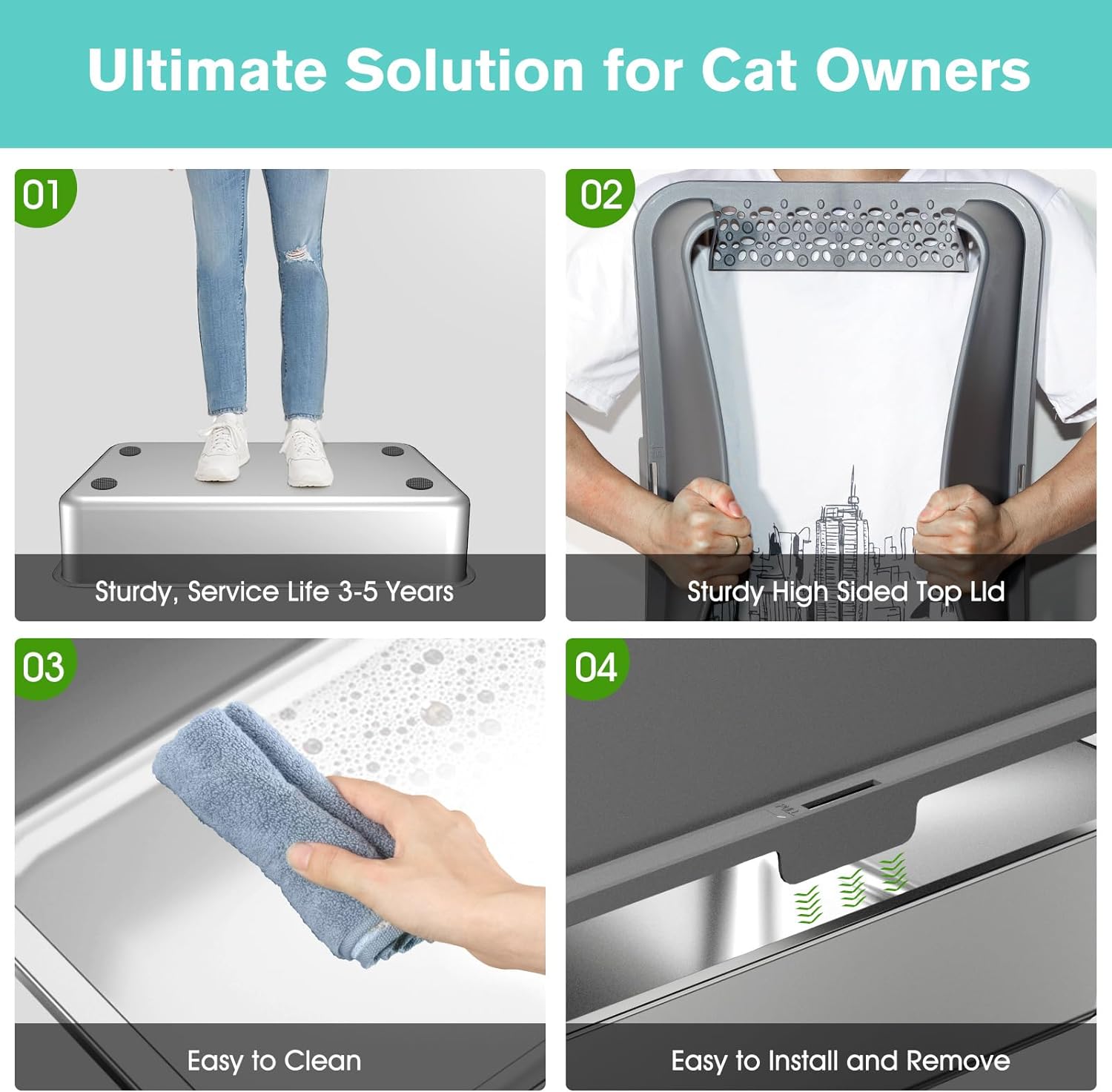 Ultimate Solution for Cat Owners

01

Sturdy, Service Life 3-5 Years

02

Sturdy High Sided Top Lid

03

Easy to Clean

04

Easy to Install and Remove