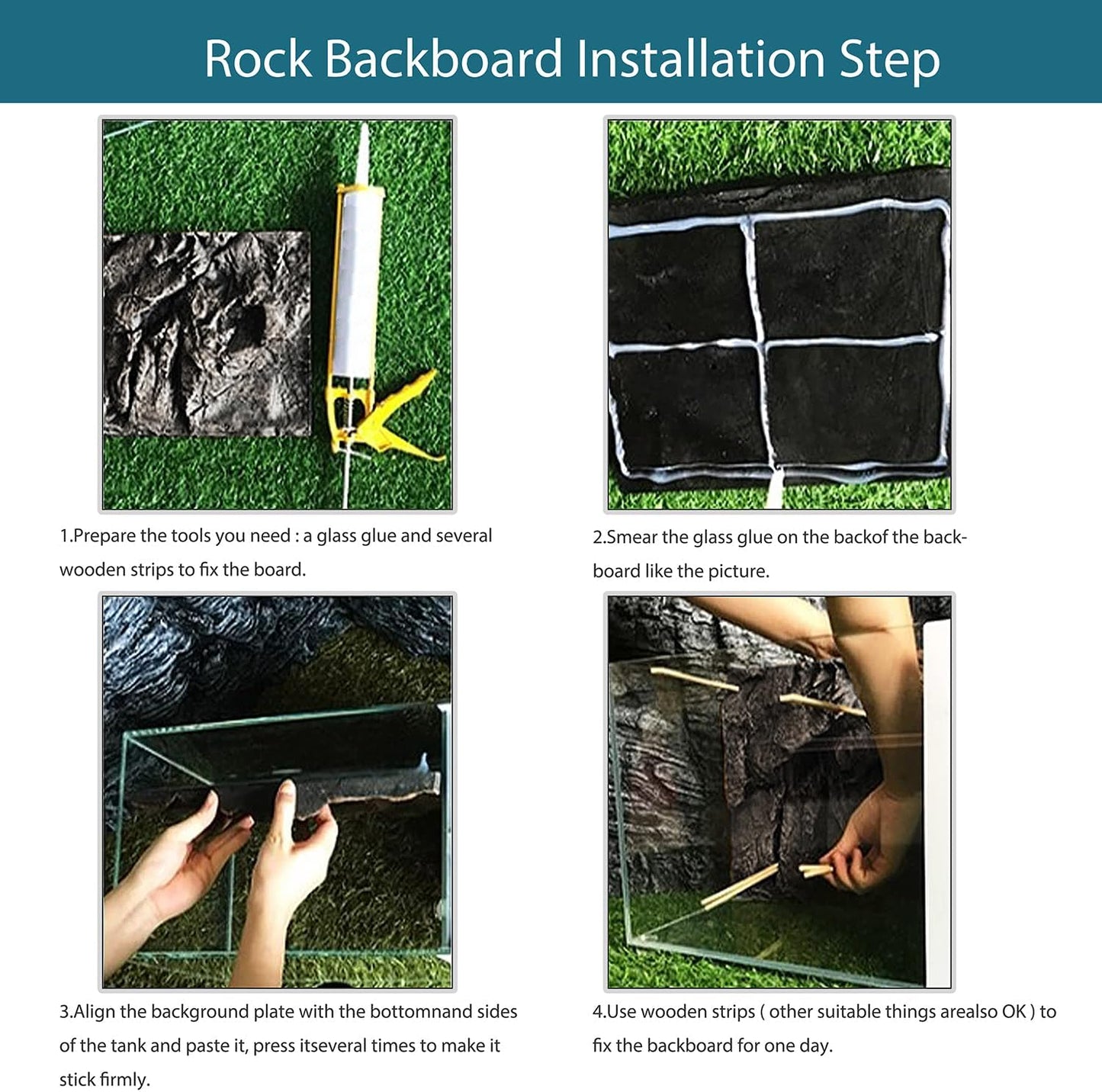 Rock Backboard Installation Step

1.Prepare the tools you need : a glass glue and several wooden strips to fix the board.

2.Smear the glass glue on the backof the backboard like the picture.

3.Align the background plate with the bottomnand sides of the tank and paste it, press itseveral times to make it stick firmly.

4.Use wooden strips ( other suitable things arealso OK ) to fix the backboard for one day.