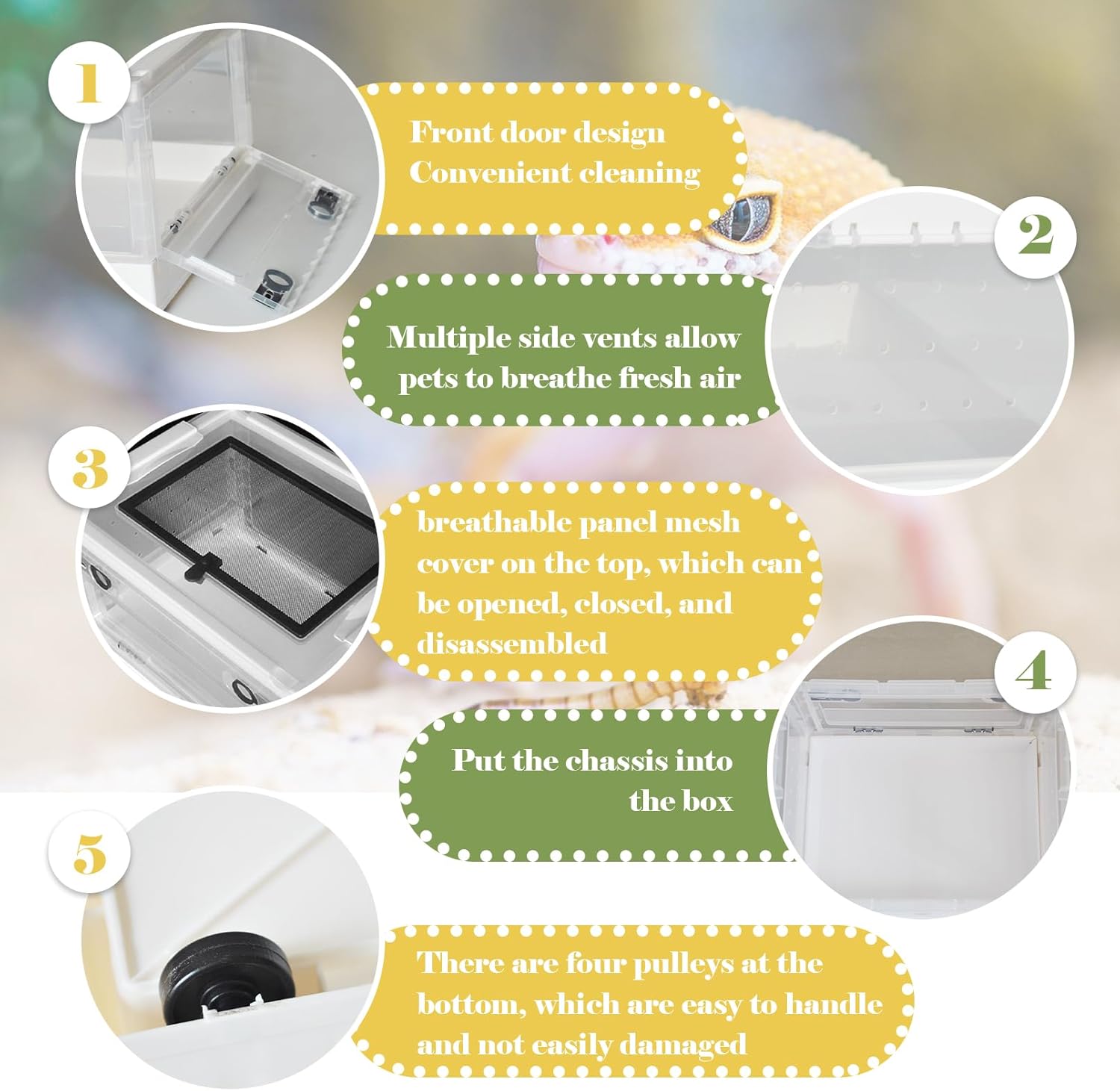 1

Front door design
Convenient cleaning

2

Multiple side vents allow pets to breathe fresh air

3

breathable panel mesh cover on the top, which can be opened, closed, and disassembled

4

Put the chassis into the box

5

There are four pulleys at the bottom, which are easy to handle and not easily damaged