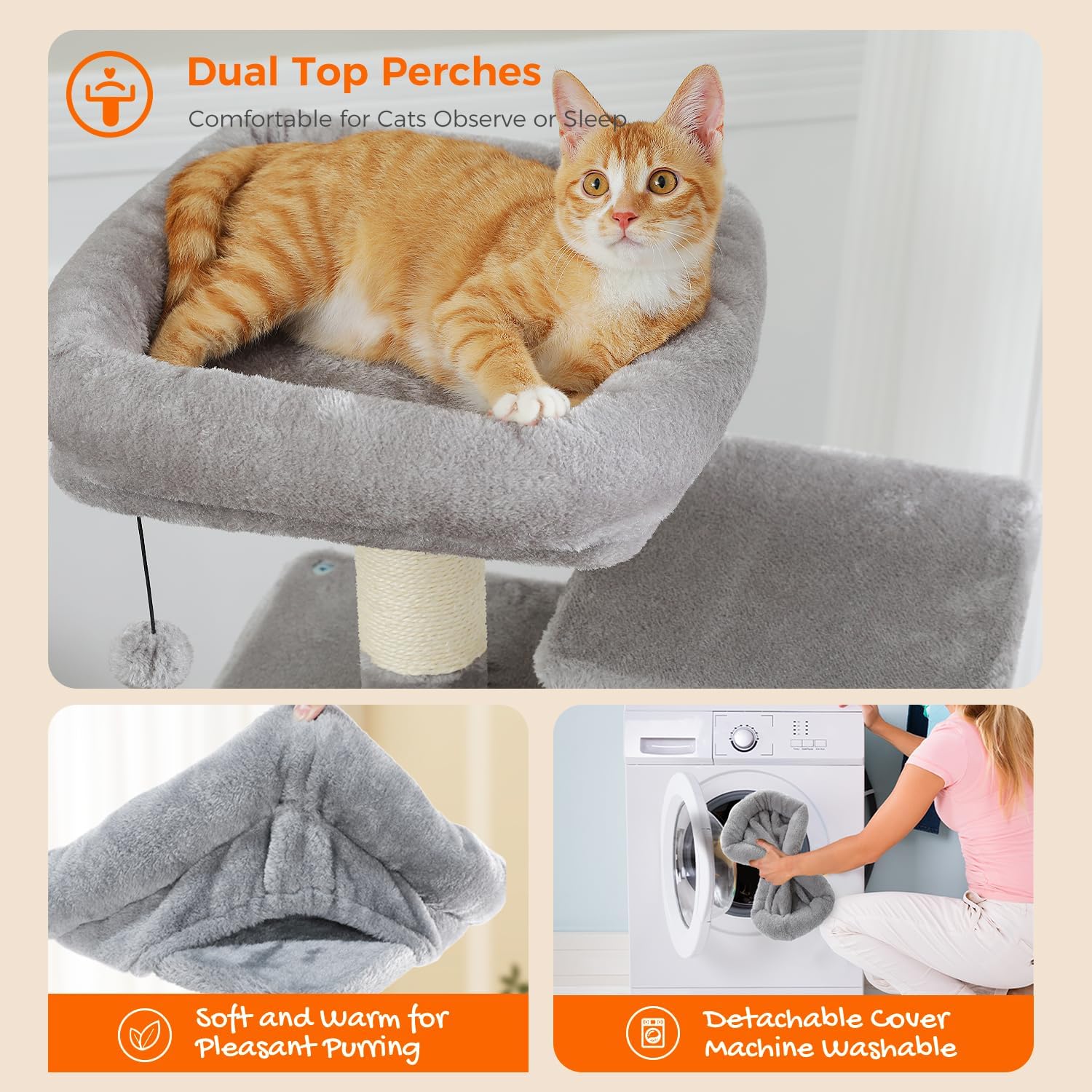 Dual Top Perches

Comfortable for Cats Observe or Sleep

Soft and Warm for Pleasant Purring

Detachable Cover Machine Washable