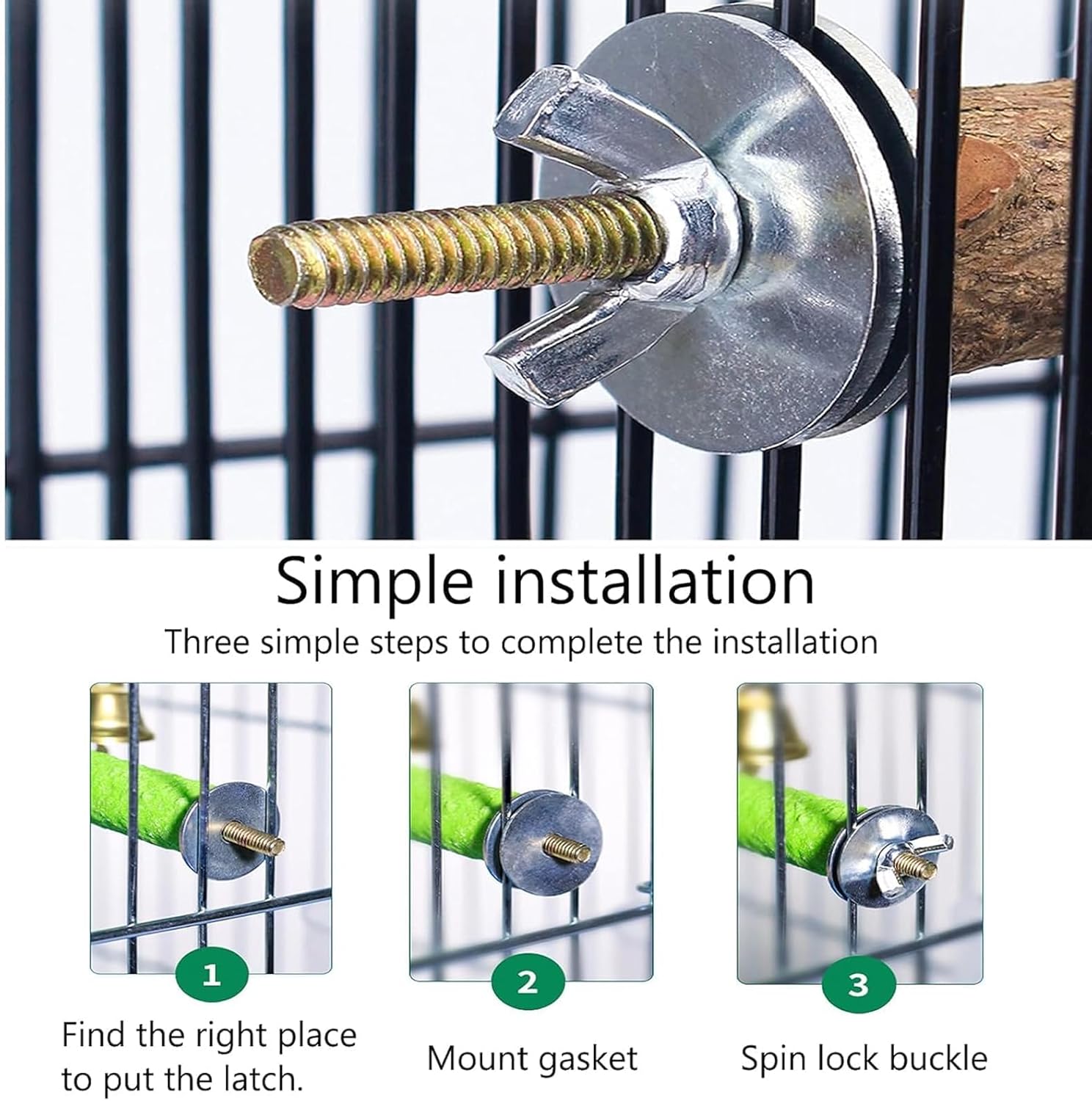 Simple installation

Three simple steps to complete the installation

1

Find the right place to put the latch.

2

Mount gasket

3

Spin lock buckle