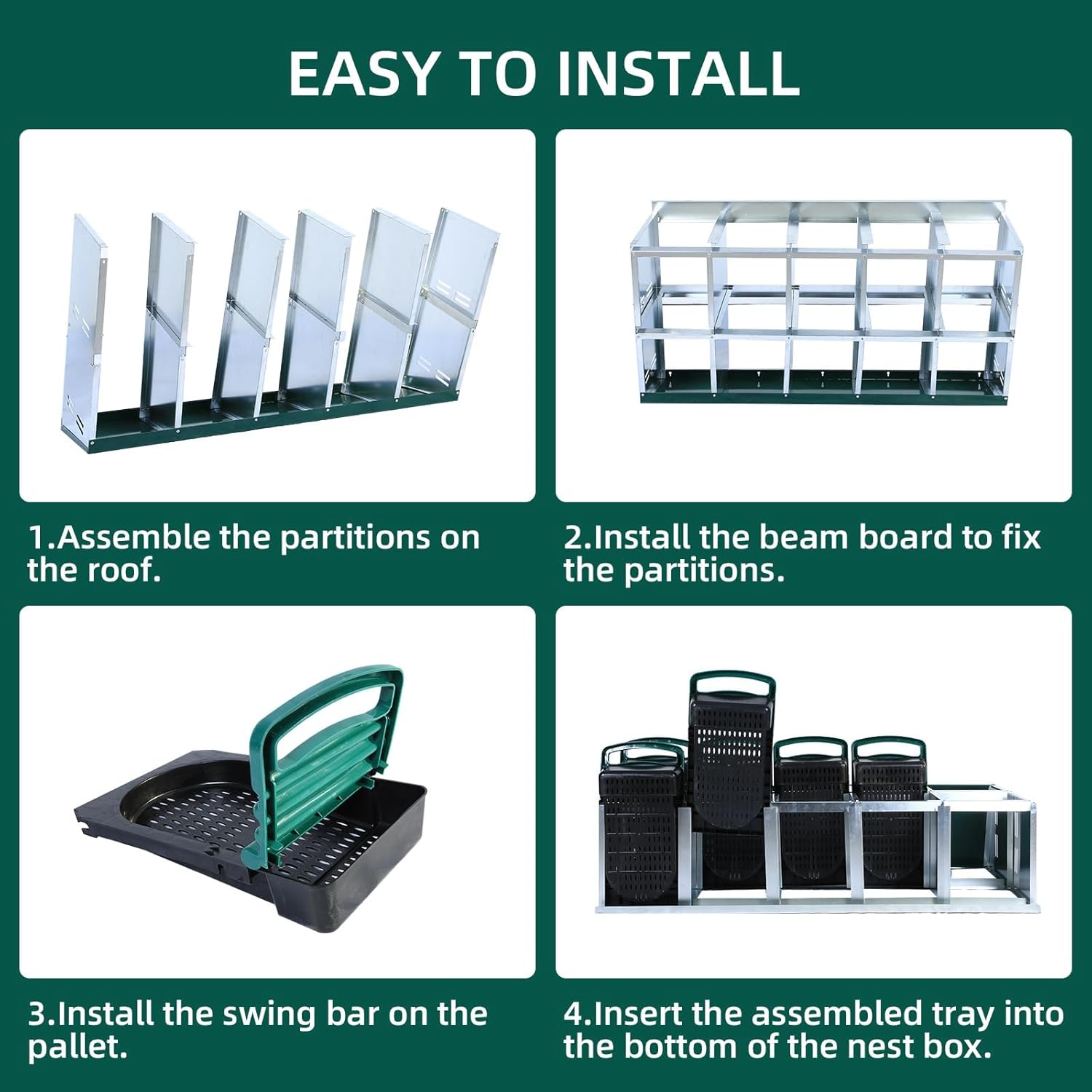 EASY TO INSTALL

1.Assemble the partitions on the roof.

2.Install the beam board to fix the partitions.

3.Install the swing bar on the pallet.

4.Insert the assembled tray into the bottom of the nest box.