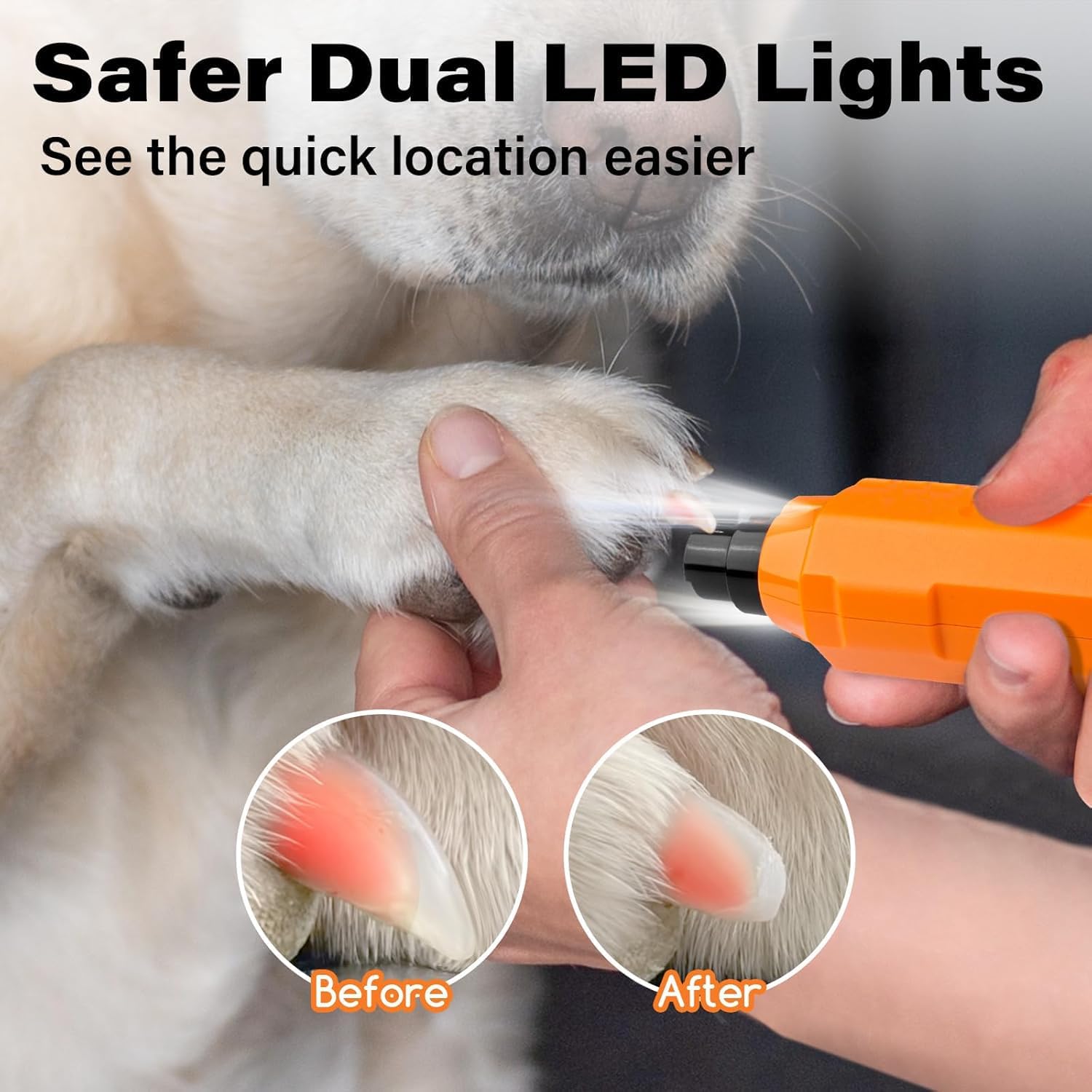 Safer Dual LED Lights
See the quick location easier

Before

After