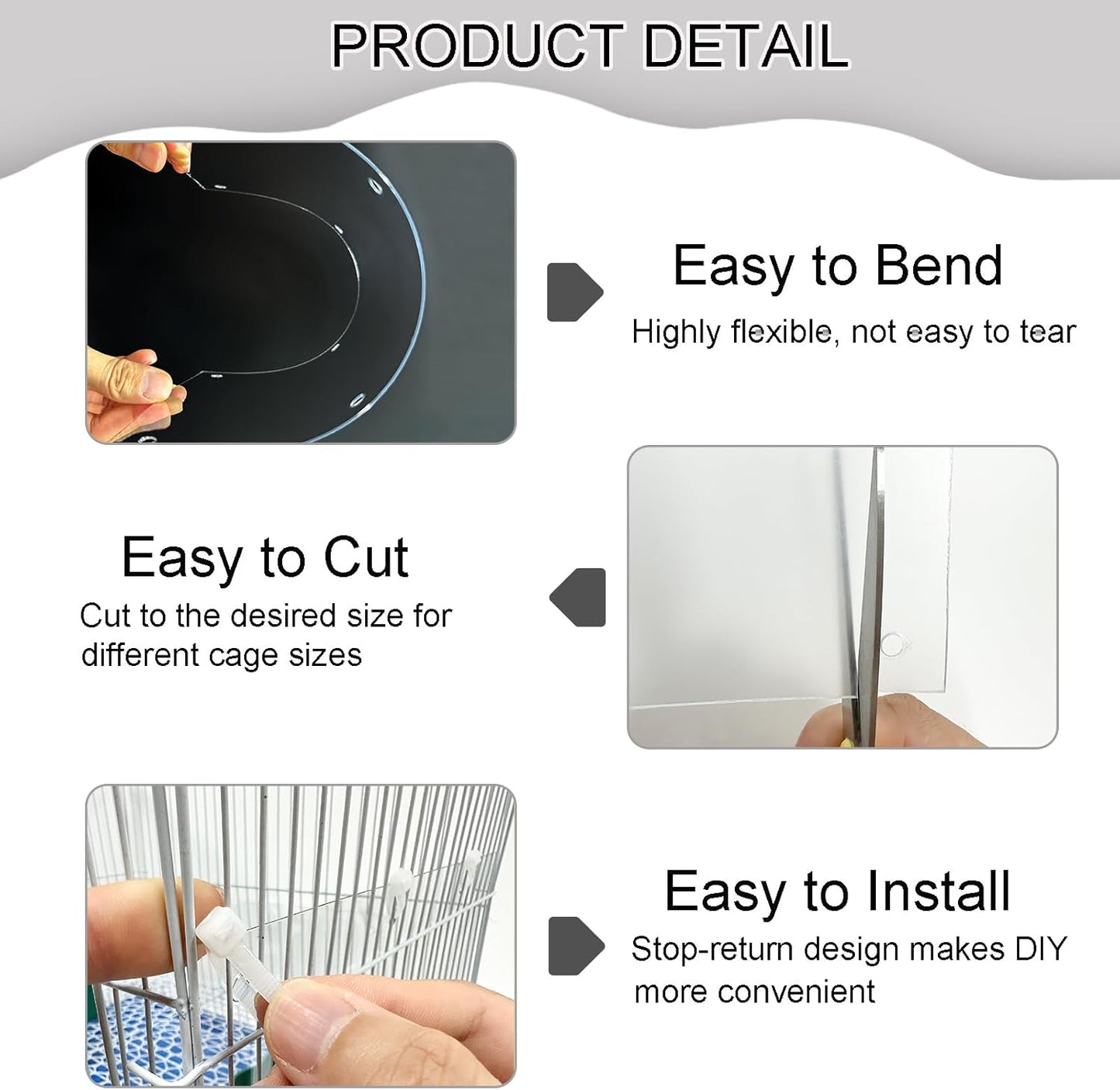 PRODUCT DETAIL

Easy to Bend
Highly flexible, not easy to tear

Easy to Cut
Cut to the desired size for different cage sizes

Easy to Install
Stop-return design makes DIY more convenient