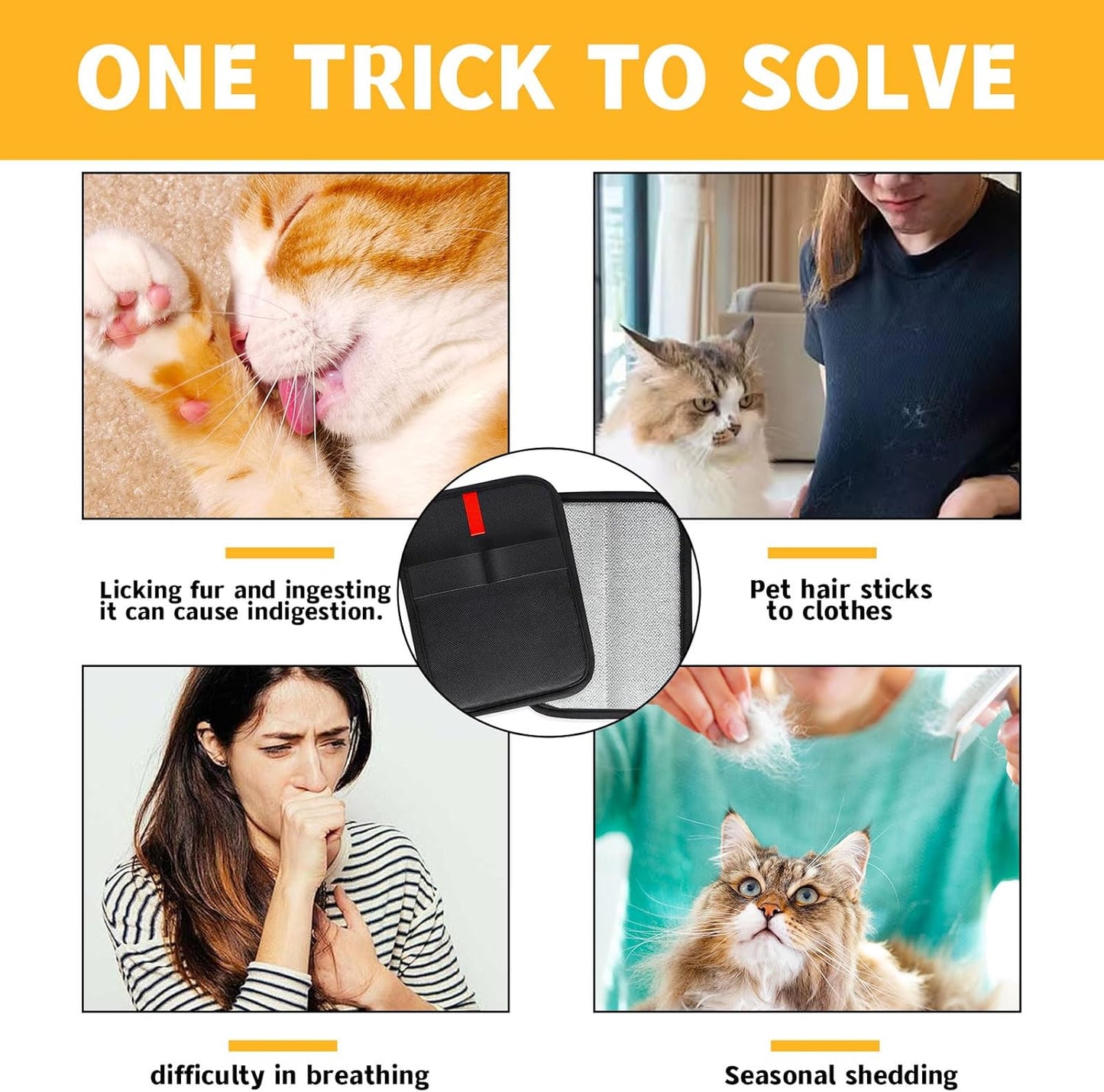 ONE TRICK TO SOLVE

Licking fur and ingesting it can cause indigestion.

Pet hair sticks to clothes

difficulty in breathing

Seasonal shedding