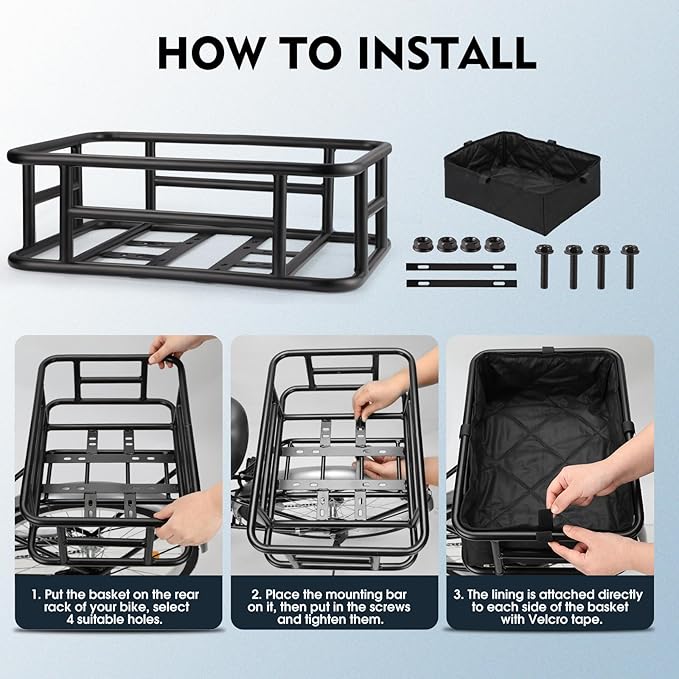 HOW TO INSTALL

1. Put the basket on the rear rack of your bike, select 4 suitable holes.

2. Place the mounting bar on it, then put in the screws and tighten them.

3. The lining is attached directly to each side of the basket with Velcro tape.