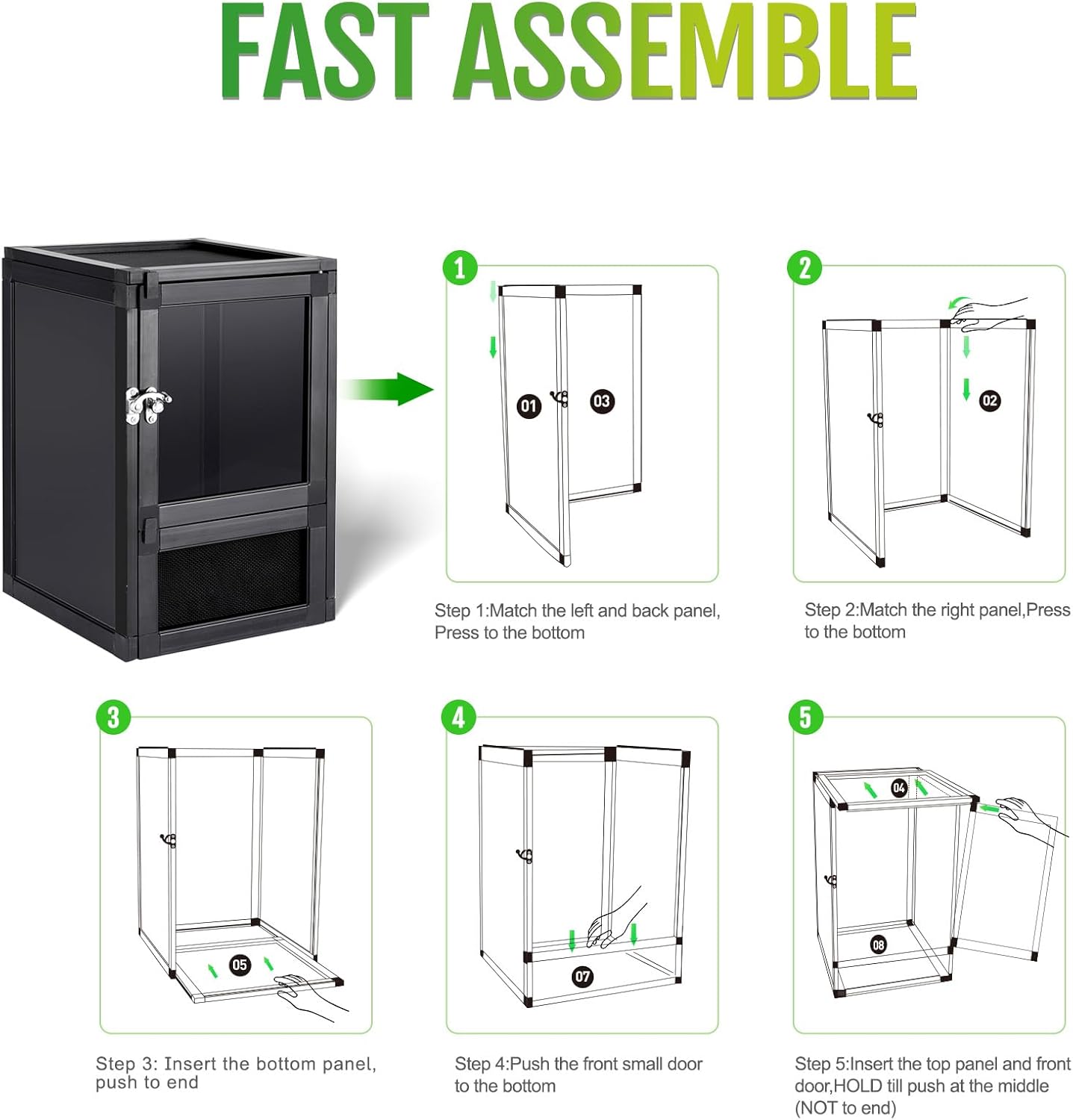 FAST ASSEMBLE

1

01

03

Step 1:Match the left and back panel, Press to the bottom

2

02

Step 2:Match the right panel,Press to the bottom

3

05

Step 3: Insert the bottom panel, push to end

4

07

Step 4:Push the front small door to the bottom

5

04

08

Step 5:Insert the top panel and front door,HOLD till push at the middle (NOT to end)