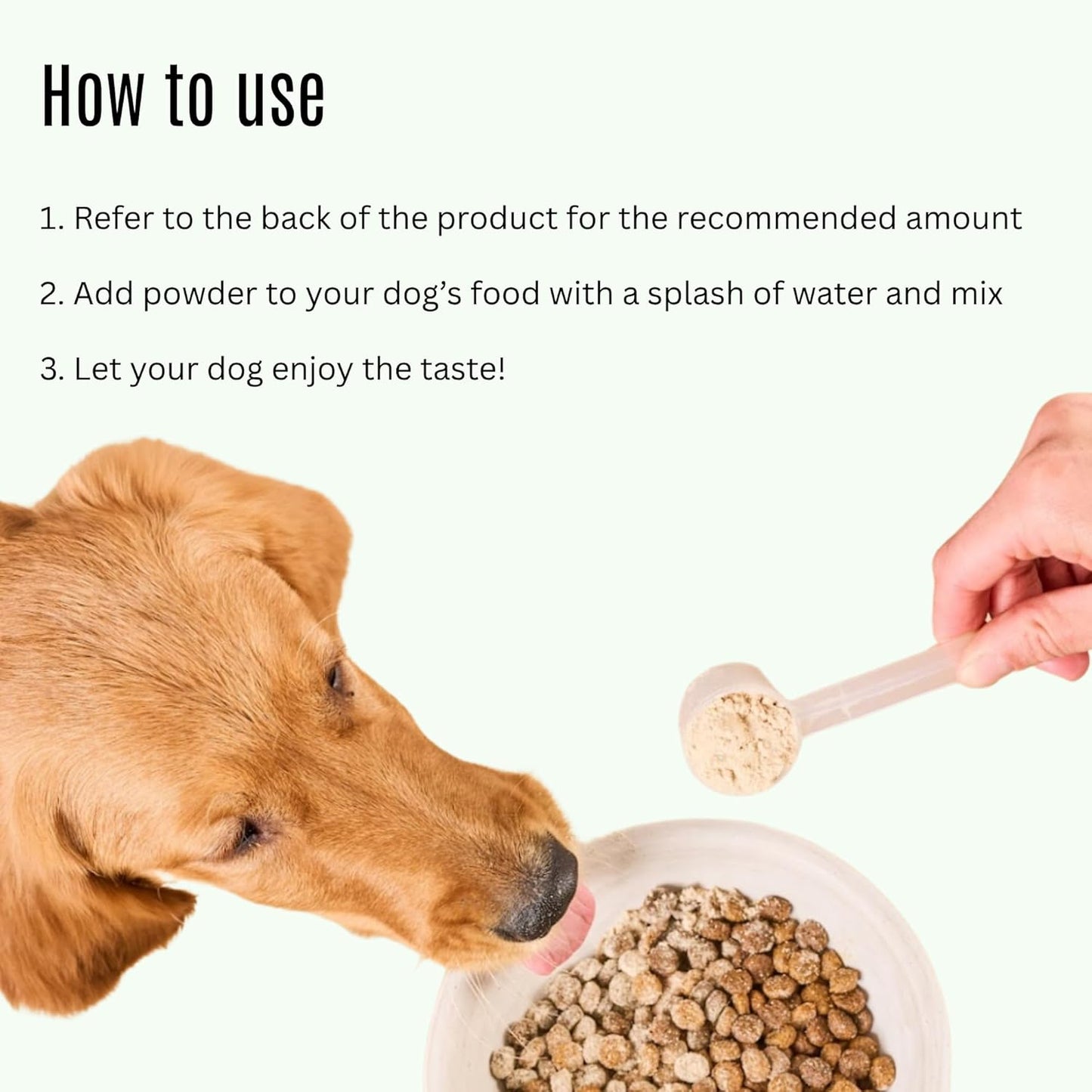 How to use

1. Refer to the back of the product for the recommended amount

2. Add powder to your dog's food with a splash of water and mix

3. Let your dog enjoy the taste!