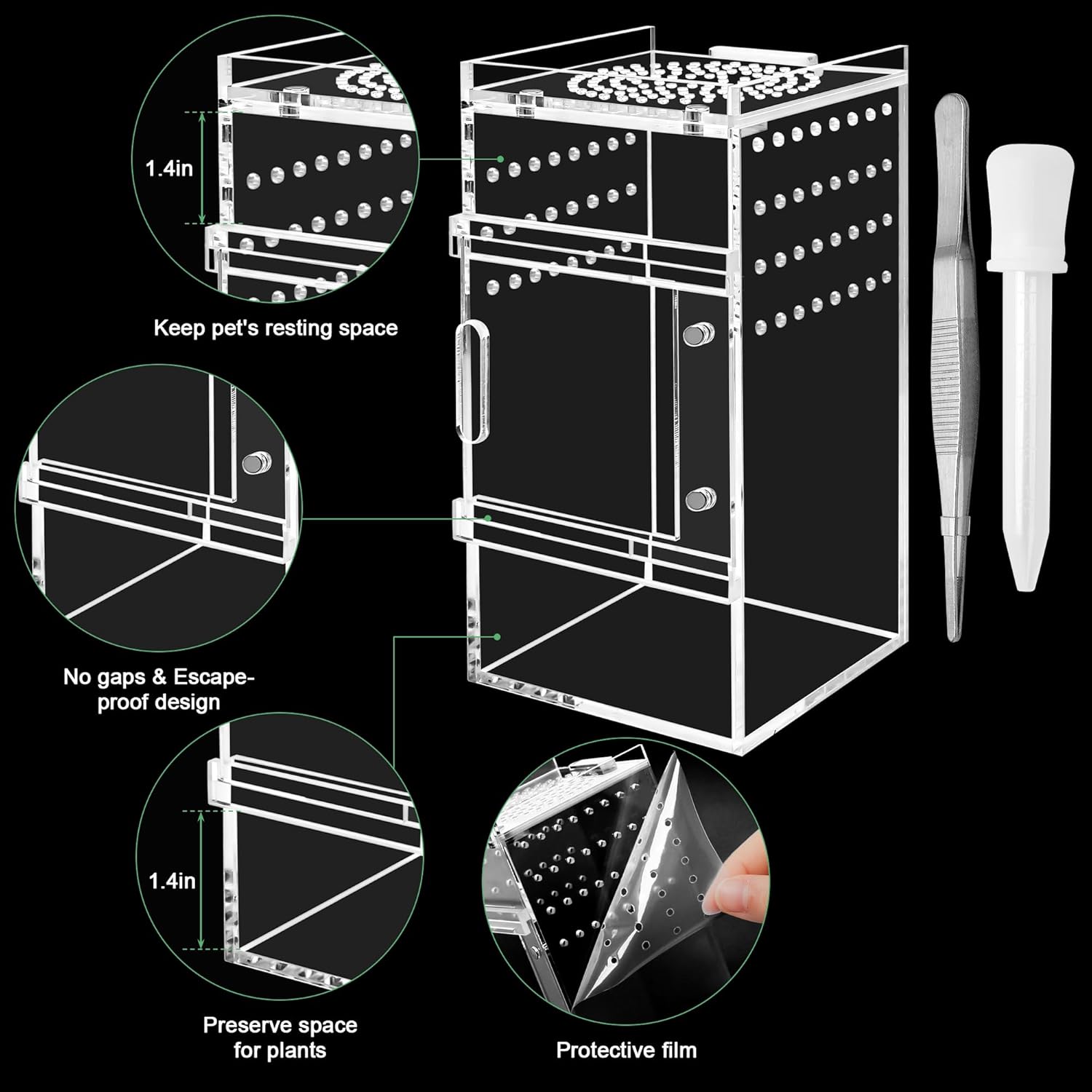 1.4in

Keep pet's resting space

No gaps & Escape-proof design

1.4in

Preserve space for plants

Protective film