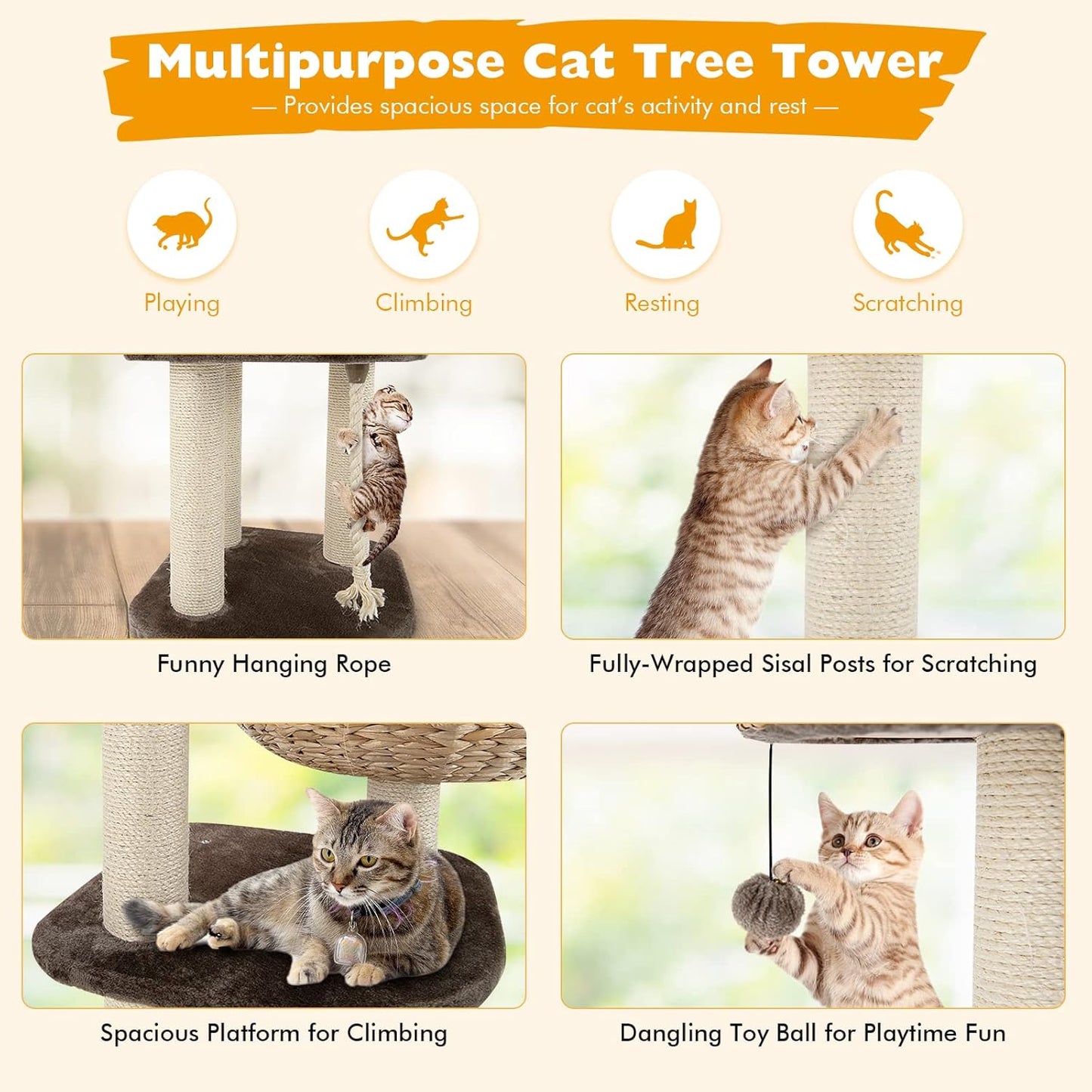 Multipurpose Cat Tree Tower

— Provides spacious space for cat's activity and rest —

Playing

Climbing

Resting

Scratching

Funny Hanging Rope

Fully-Wrapped Sisal Posts for Scratching

Spacious Platform for Climbing

Dangling Toy Ball for Playtime Fun