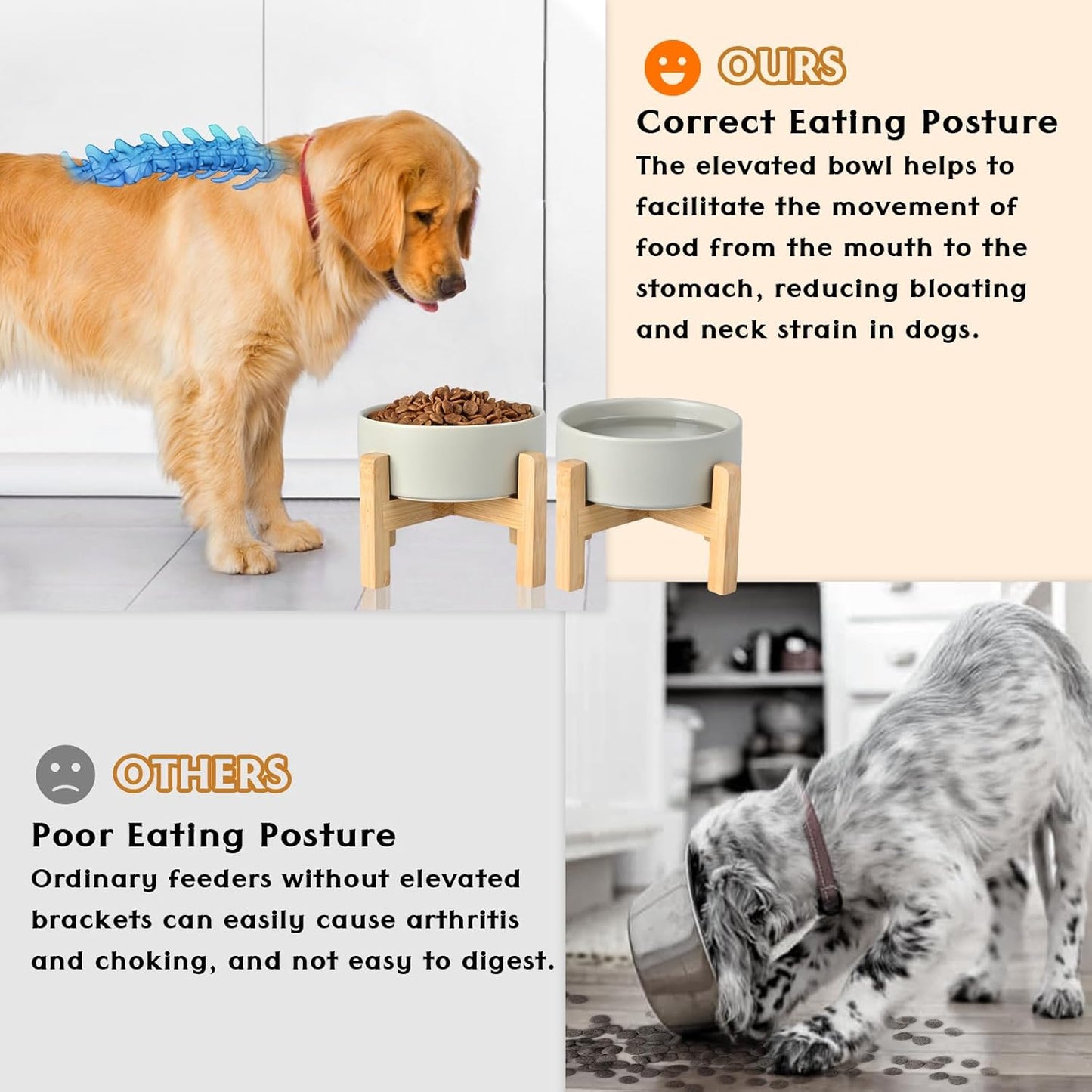 OURS

Correct Eating Posture

The elevated bowl helps to facilitate the movement of food from the mouth to the stomach, reducing bloating and neck strain in dogs.

OTHERS

Poor Eating Posture

Ordinary feeders without elevated brackets can easily cause arthritis and choking, and not easy to digest.