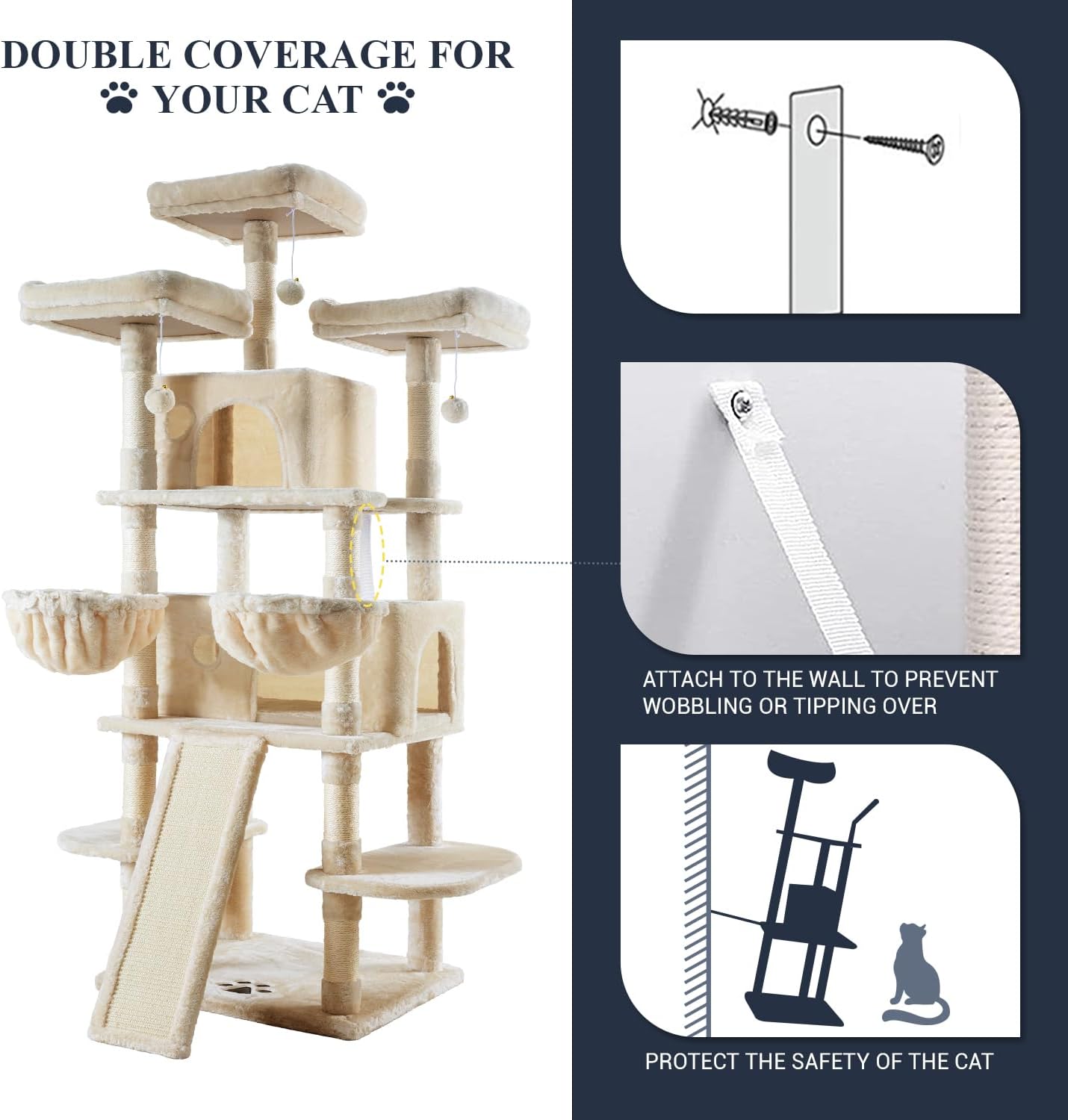 DOUBLE COVERAGE FOR YOUR CAT

ATTACH TO THE WALL TO PREVENT WOBBLING OR TIPPING OVER

PROTECT THE SAFETY OF THE CAT