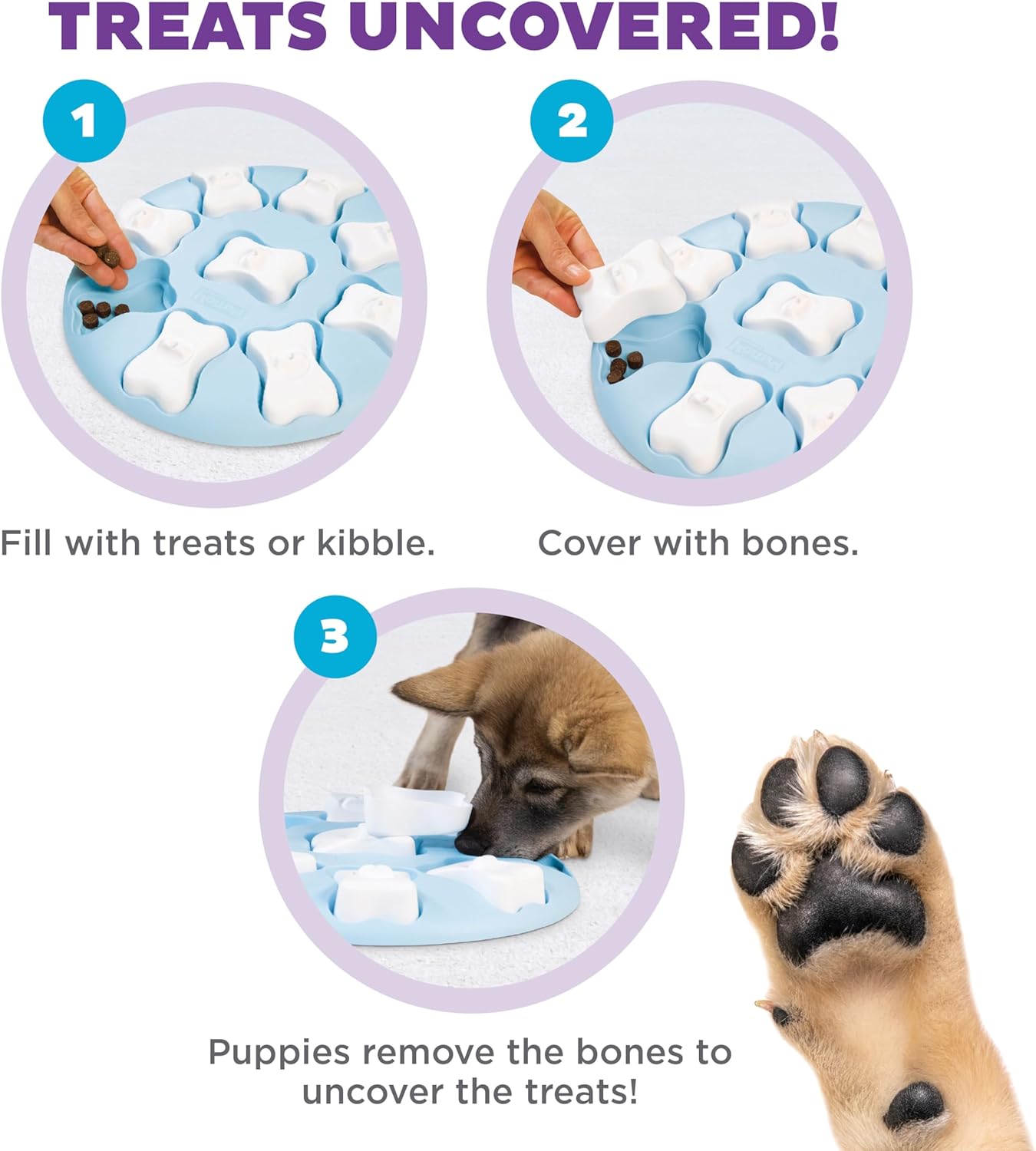 TREATS UNCOVERED!

1

Fill with treats or kibble.

2

Cover with bones.

3

Puppies remove the bones to uncover the treats!