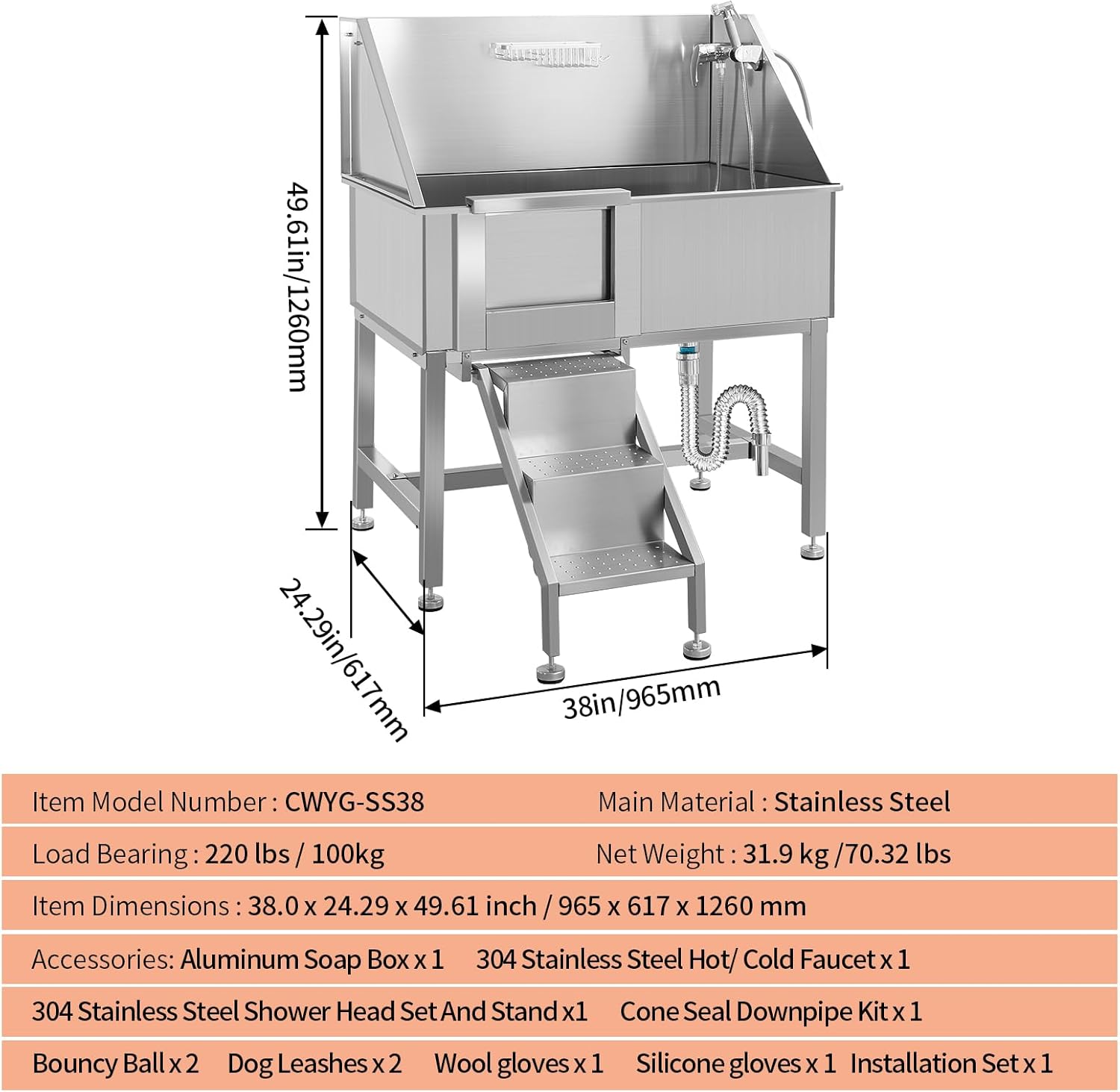 49.61in/1260mm

24.29in/617mm

38in/965mm

Item Model Number : CWYG-SS38    Main Material : Stainless Steel

Load Bearing : 220 lbs / 100kg    Net Weight : 31.9 kg /70.32 lbs

Item Dimensions : 38.0 x 24.29 x 49.61 inch / 965 x 617 x 1260 mm

Accessories: Aluminum Soap Box x 1    304 Stainless Steel Hot/ Cold Faucet x 1

304 Stainless Steel Shower Head Set And Stand x1    Cone Seal Downpipe Kit x 1

Bouncy Ball x 2    Dog Leashes x 2    Wool gloves x 1    Silicone gloves x 1    Installation Set x 1