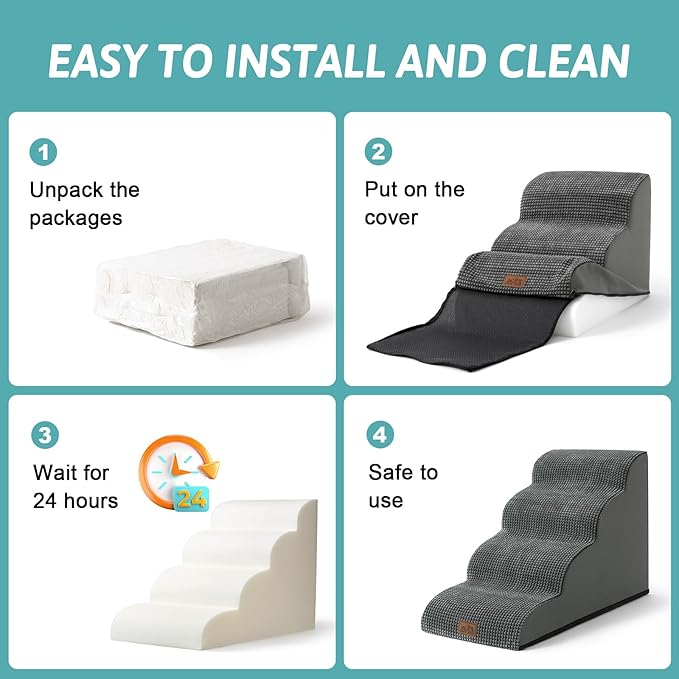 EASY TO INSTALL AND CLEAN

1
Unpack the packages

2
Put on the cover

3
Wait for 24 hours

24

4
Safe to use