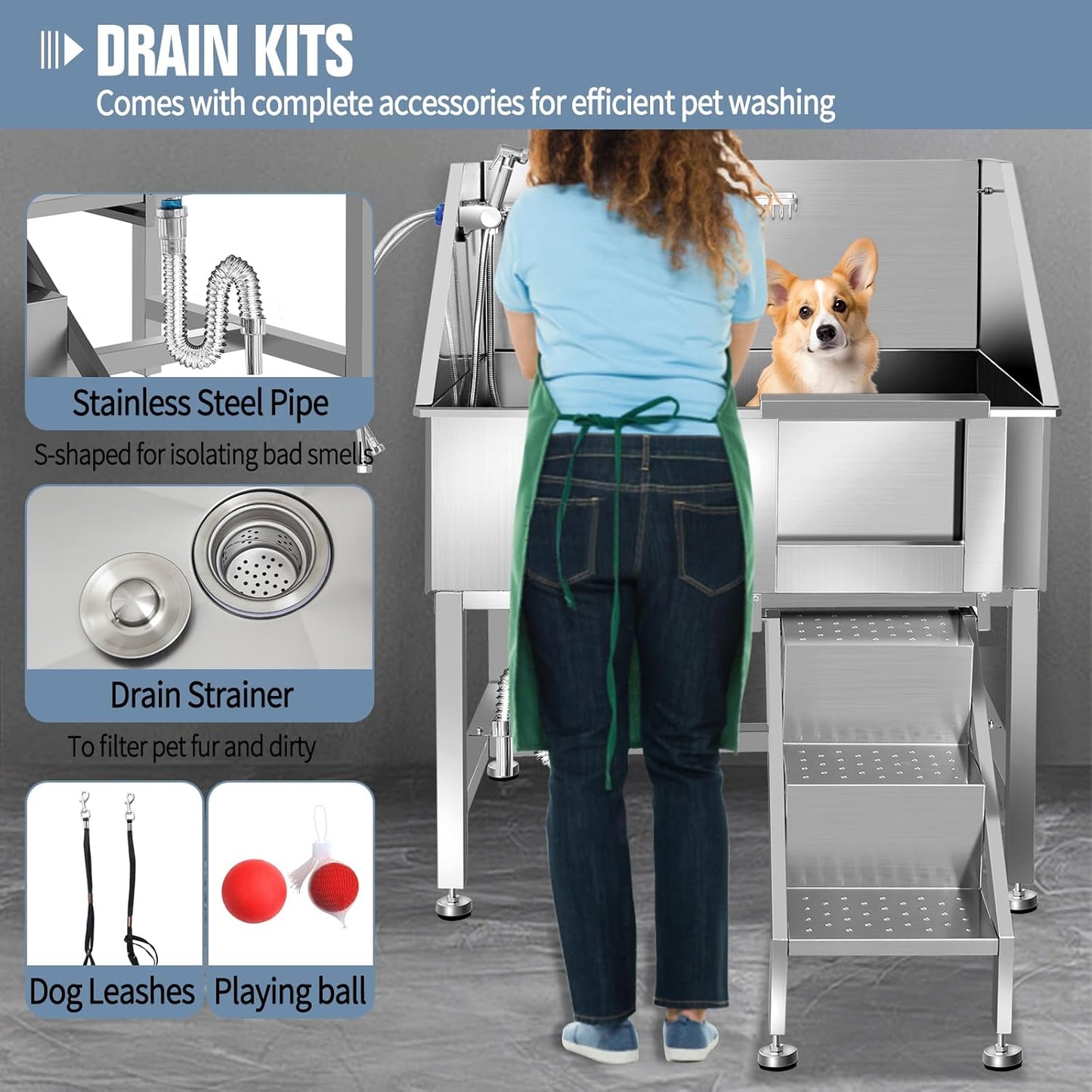 DRAIN KITS
Comes with complete accessories for efficient pet washing

Stainless Steel Pipe
S-shaped for isolating bad smells

Drain Strainer
To filter pet fur and dirty

Dog Leashes

Playing ball