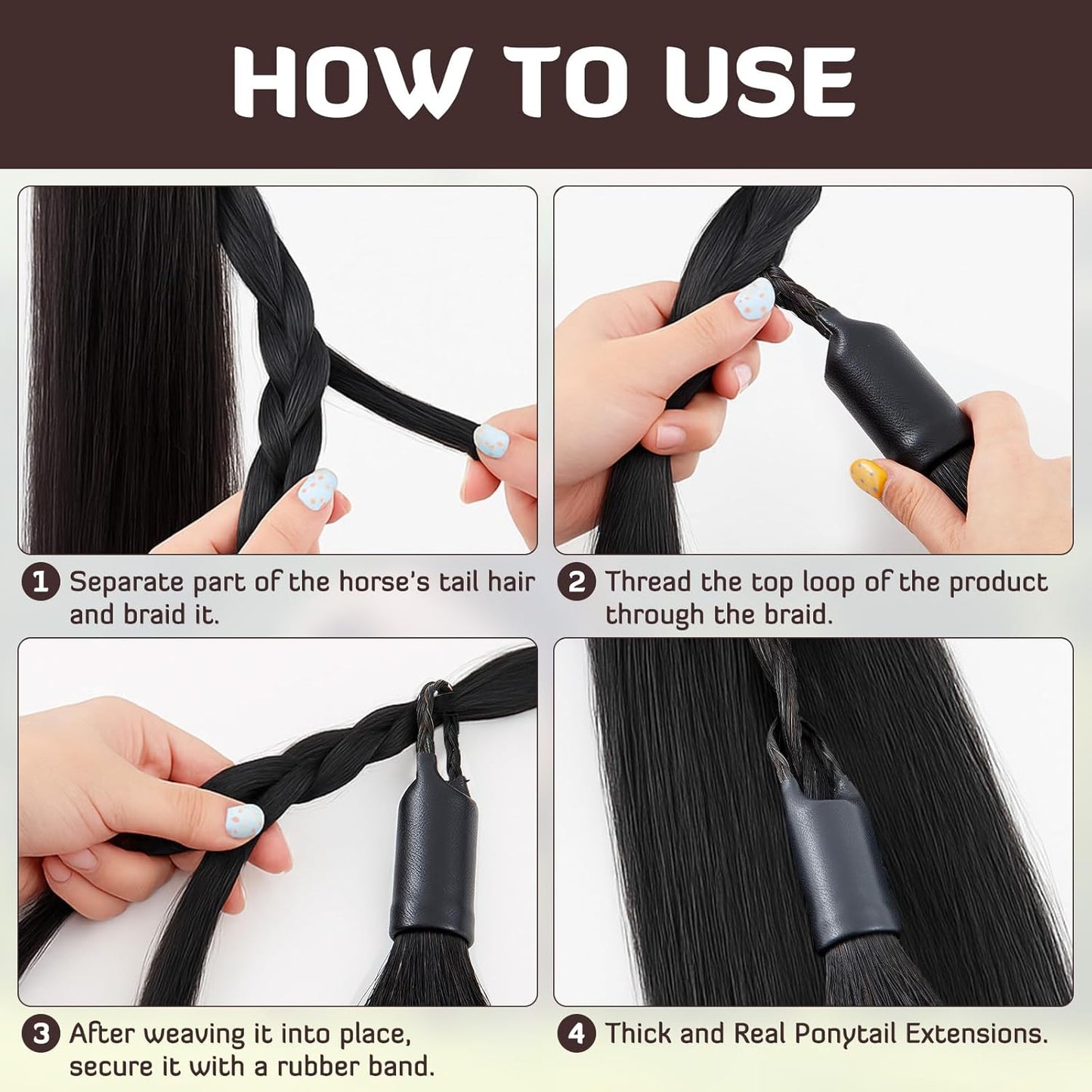 HOW TO USE

1 Separate part of the horse's tail hair and braid it.

2 Thread the top loop of the product through the braid.

3 After weaving it into place, secure it with a rubber band.

4 Thick and Real Ponytail Extensions.