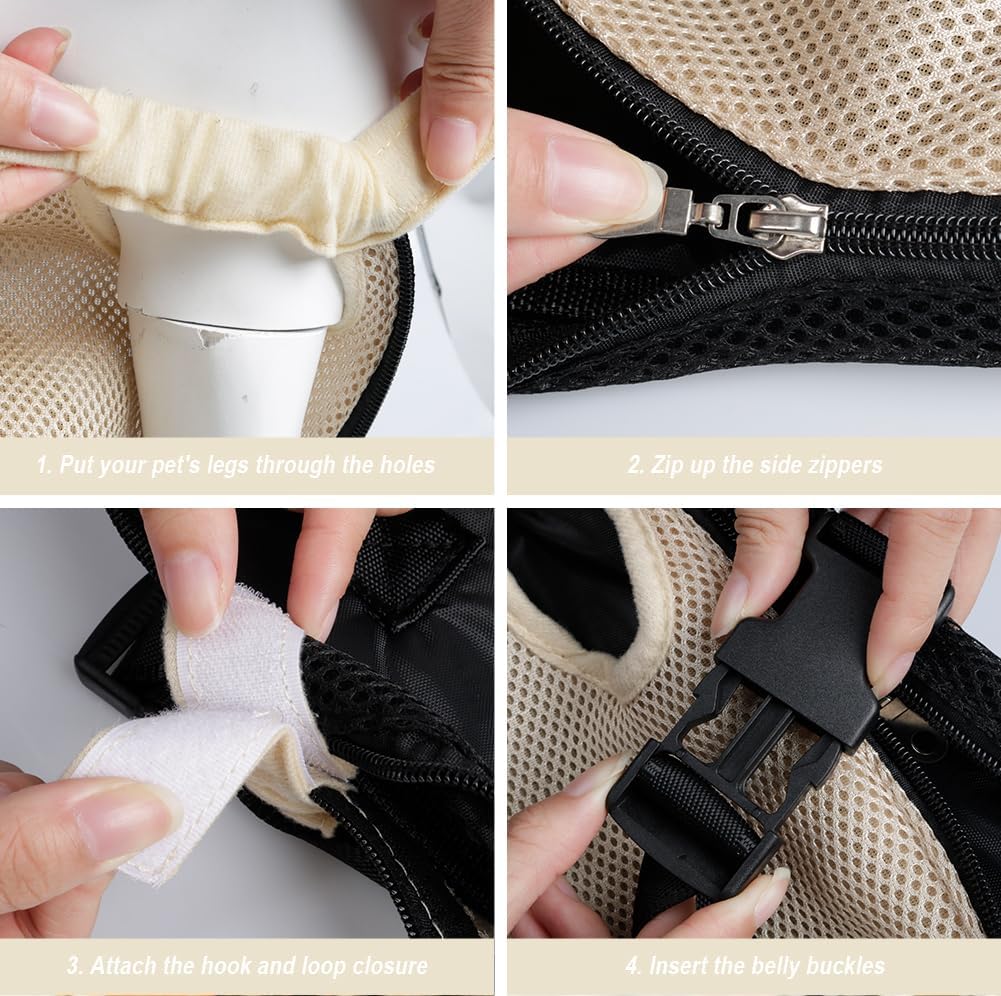 1. Put your pet's legs through the holes

2. Zip up the side zippers

3. Attach the hook and loop closure

4. Insert the belly buckles