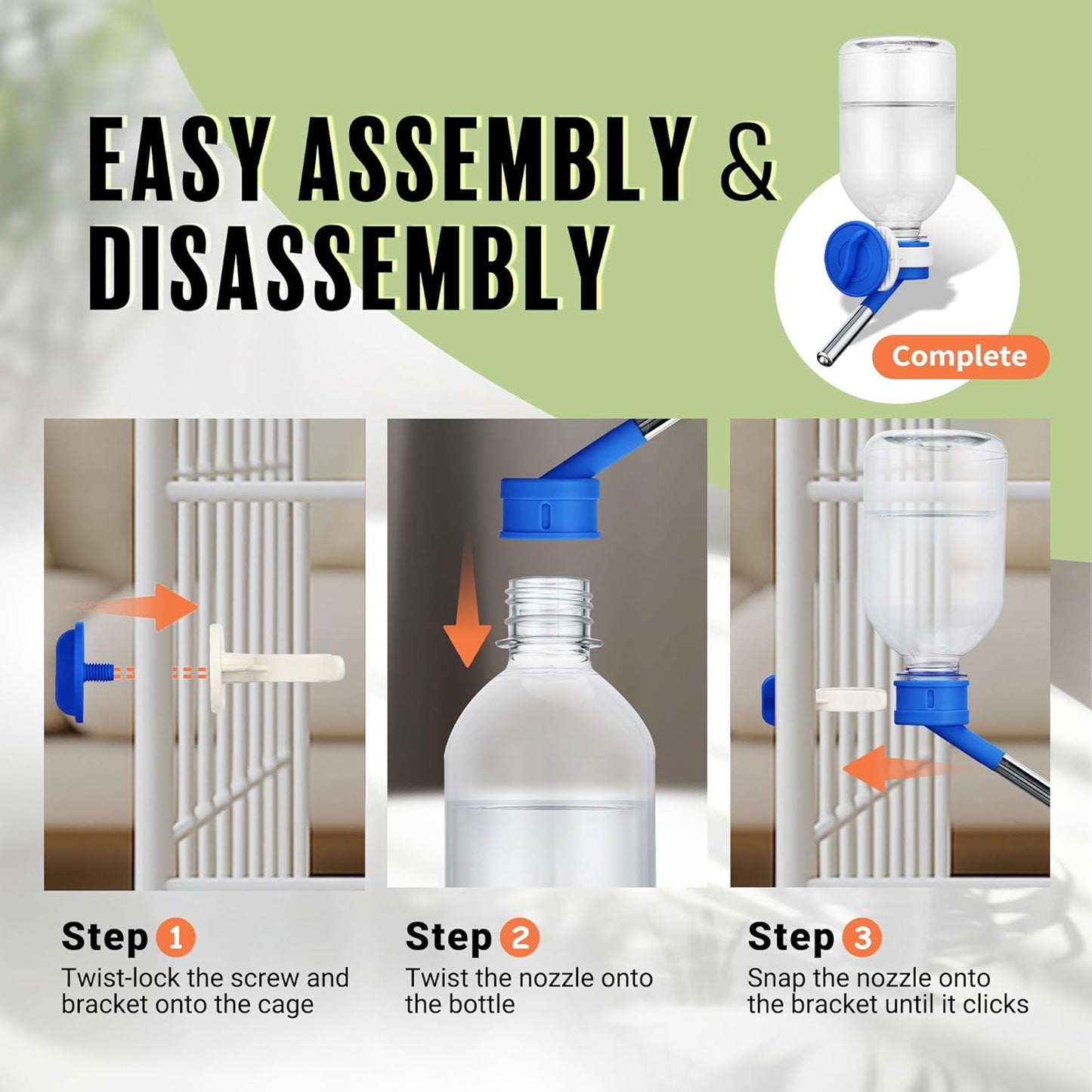 EASY ASSEMBLY & DISASSEMBLY

Complete

Step 1
Twist-lock the screw and bracket onto the cage

Step 2
Twist the nozzle onto the bottle

Step 3
Snap the nozzle onto the bracket until it clicks