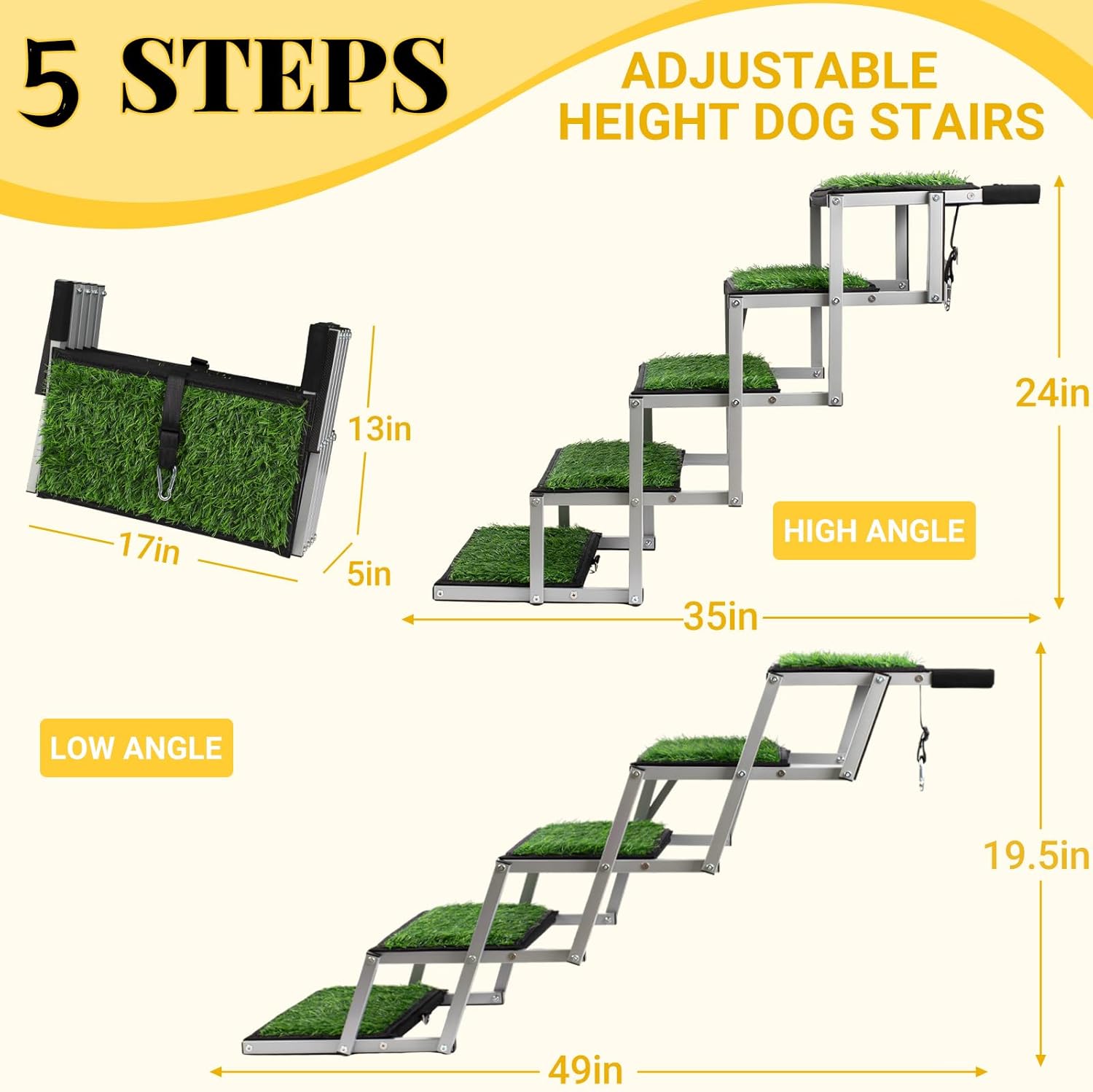 5 STEPS

ADJUSTABLE HEIGHT DOG STAIRS

13in

17in

5in

24in

HIGH ANGLE

35in

LOW ANGLE

19.5in

49in