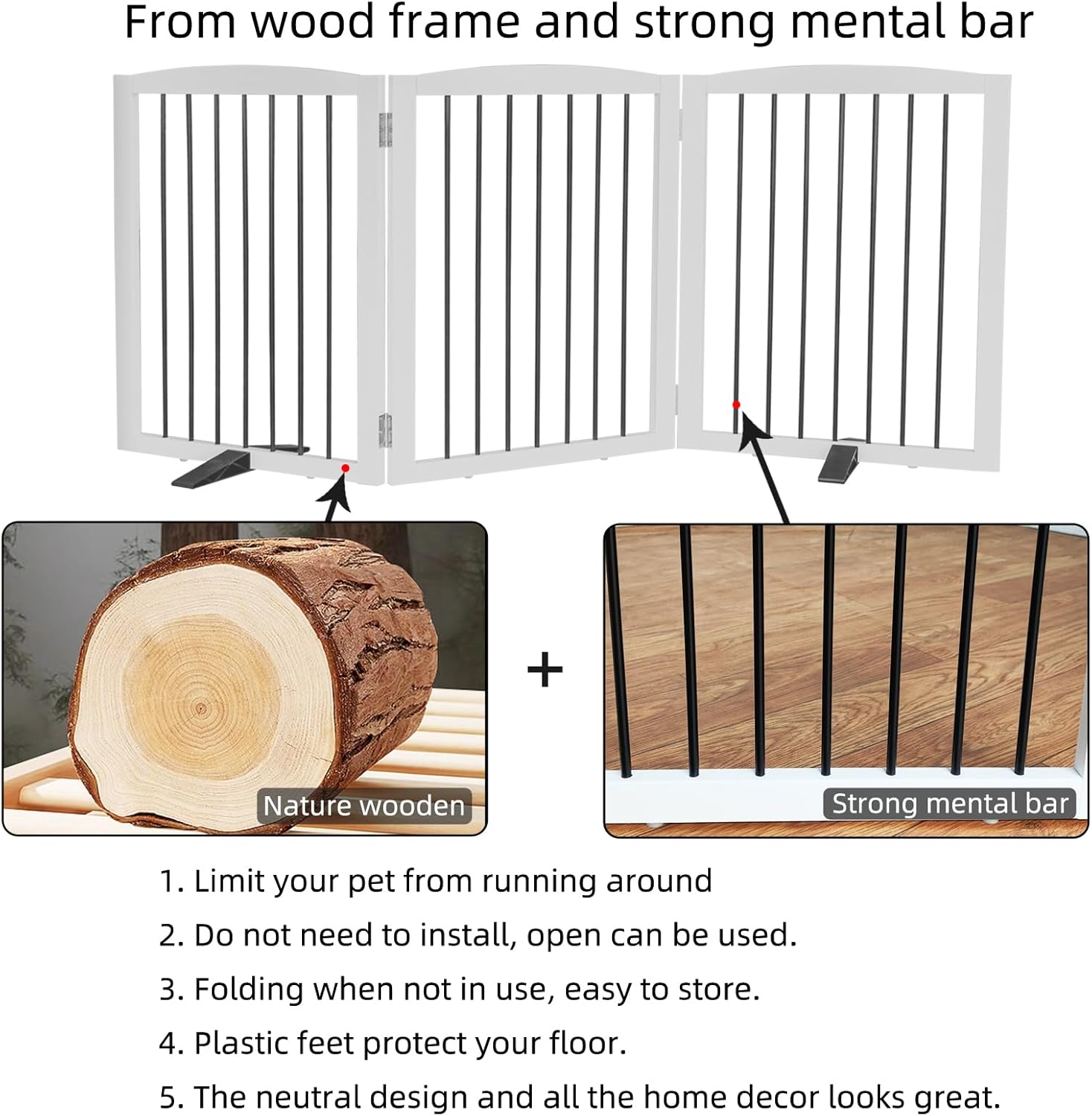 From wood frame and strong mental bar

Nature wooden

+

Strong mental bar

1. Limit your pet from running around

2. Do not need to install, open can be used.

3. Folding when not in use, easy to store.

4. Plastic feet protect your floor.

5. The neutral design and all the home decor looks great.