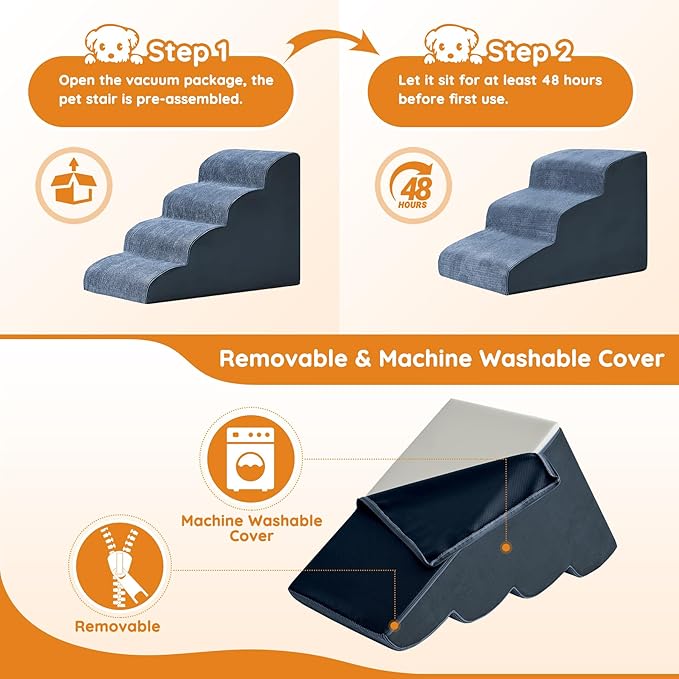 Step 1

Open the vacuum package, the pet stair is pre-assembled.

Step 2

Let it sit for at least 48 hours before first use.

48 HOURS

Removable & Machine Washable Cover

Machine Washable Cover

Removable