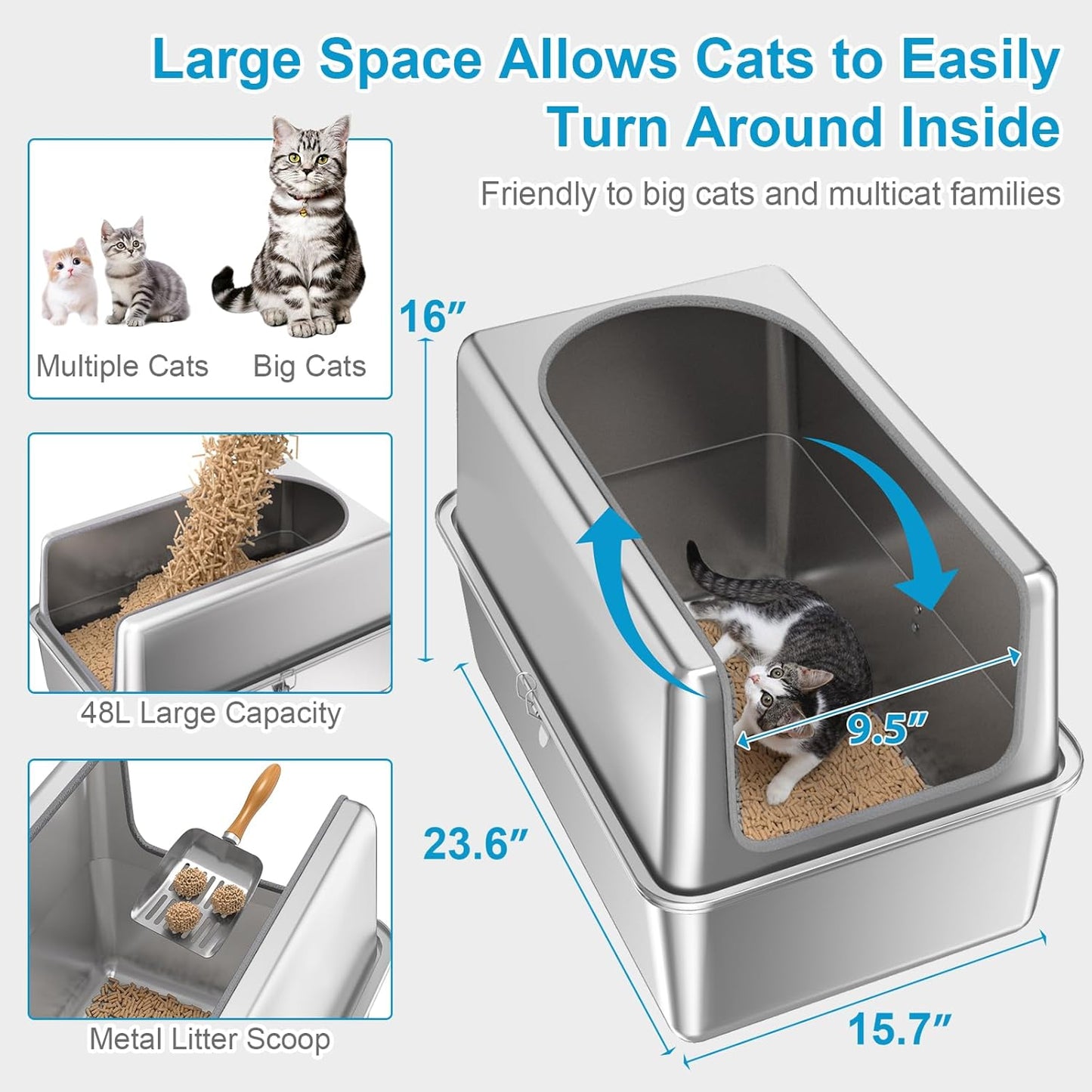 Large Space Allows Cats to Easily Turn Around Inside

Friendly to big cats and multicat families

Multiple Cats

Big Cats

48L Large Capacity

Metal Litter Scoop

16”

9.5”

23.6”

15.7”