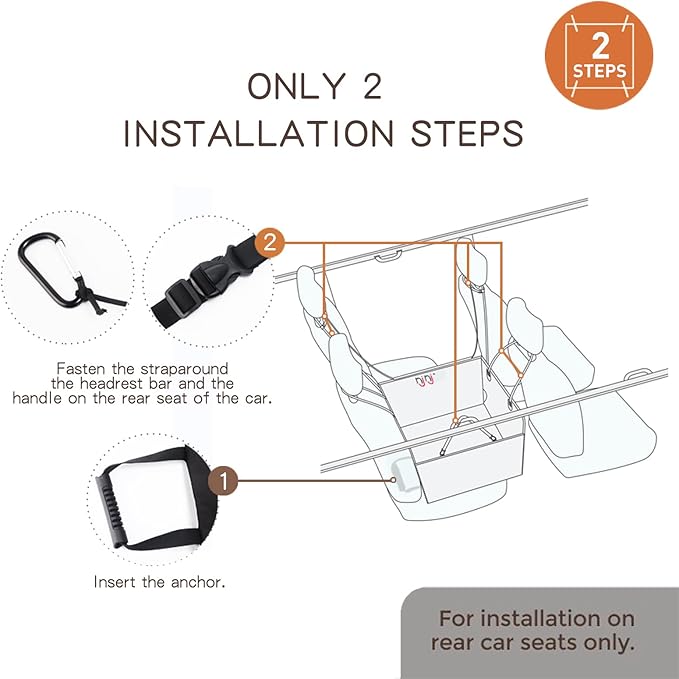 2
STEPS

ONLY 2
INSTALLATION STEPS

2

Fasten the straparound the headrest bar and the handle on the rear seat of the car.

1

Insert the anchor.

For installation on rear car seats only.