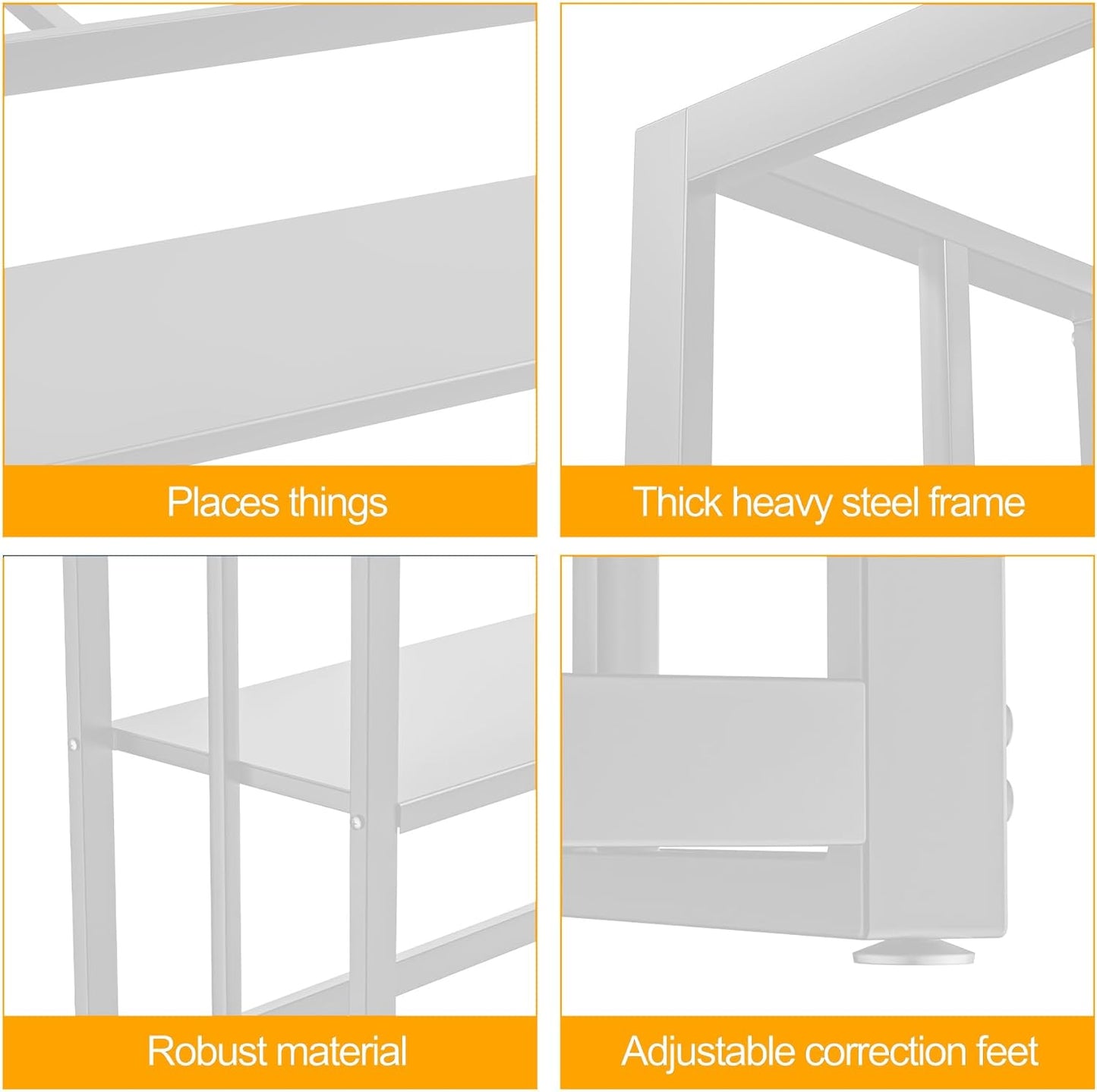 Places things

Thick heavy steel frame

Robust material

Adjustable correction feet