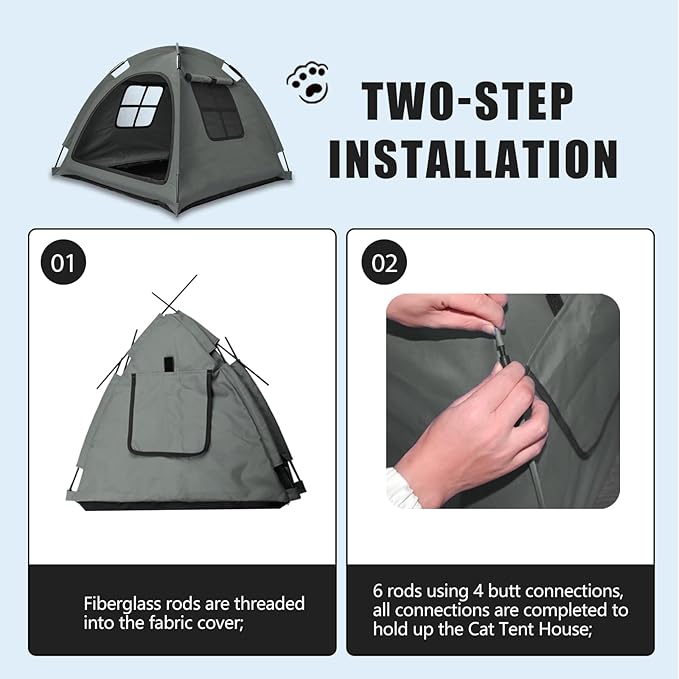 TWO-STEP INSTALLATION

01

Fiberglass rods are threaded into the fabric cover;

02

6 rods using 4 butt connections, all connections are completed to hold up the Cat Tent House;