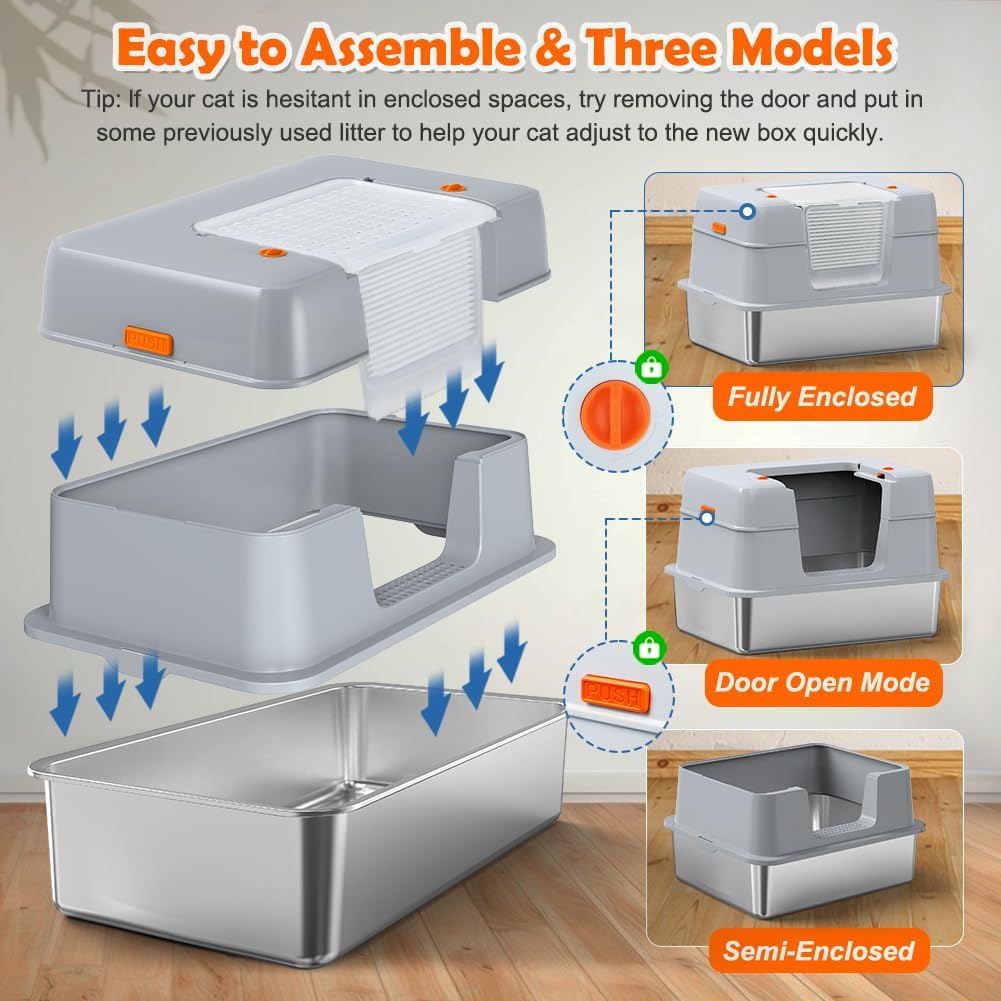 Easy to Assemble & Three Models

Tip: If your cat is hesitant in enclosed spaces, try removing the door and put in some previously used litter to help your cat adjust to the new box quickly.

PUSH

Fully Enclosed

PUSH

Door Open Mode

Semi-Enclosed