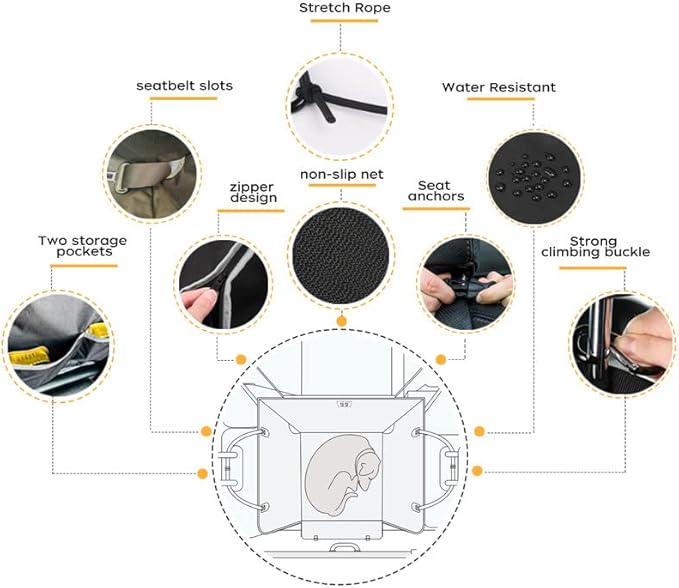 Stretch Rope

seatbelt slots

Water Resistant

zipper design

non-slip net

Seat anchors

Two storage pockets

Strong climbing buckle