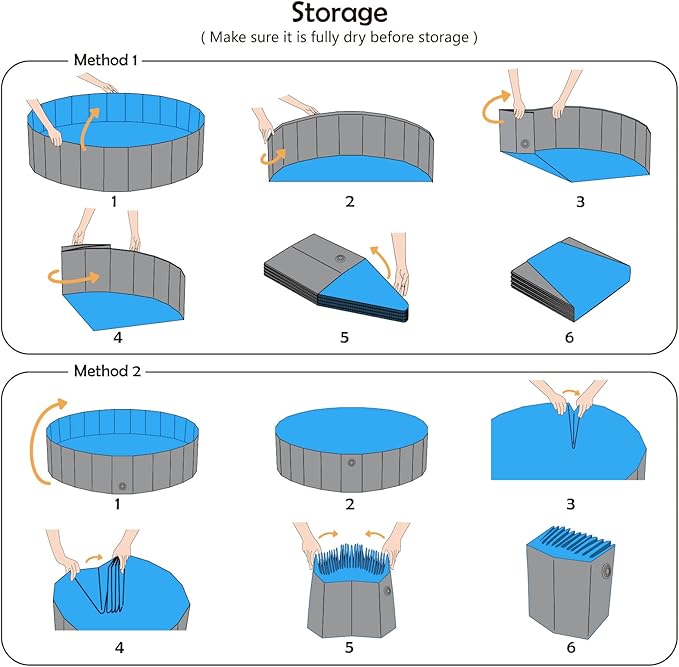 Storage
( Make sure it is fully dry before storage )

Method 1

1

2

3

4

5

6

Method 2

1

2

3

4

5

6